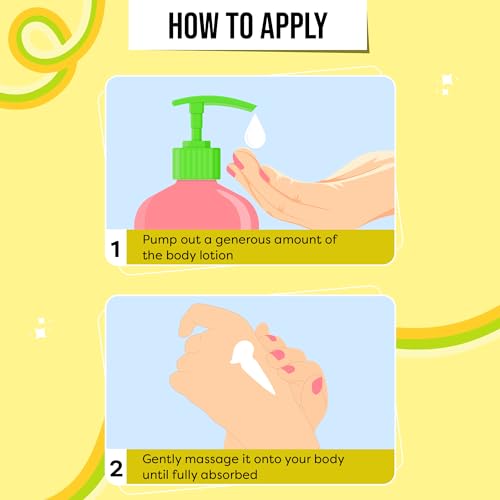 HOW TO APPLY

1 Pump out a generous amount of the body lotion

2 Gently massage it onto your body until fully absorbed