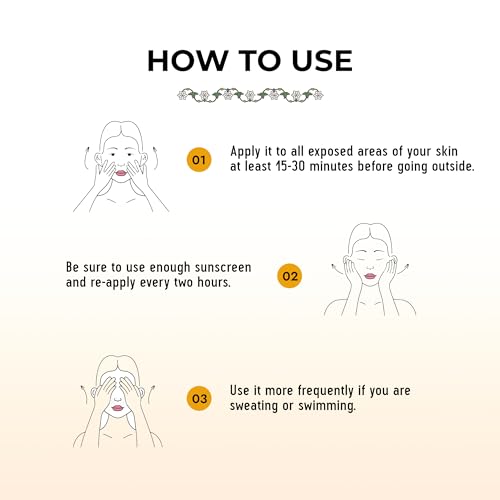 HOW TO USE

01

Apply it to all exposed areas of your skin at least 15-30 minutes before going outside.

Be sure to use enough sunscreen and re-apply every two hours.

02

03

Use it more frequently if you are sweating or swimming.