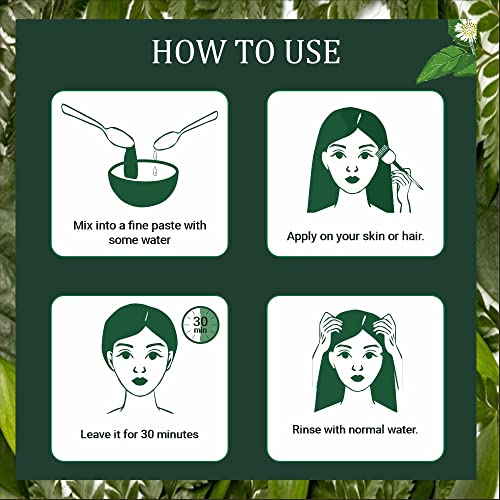 HOW TO USE

Mix into a fine paste with some water

Apply on your skin or hair.

30 min

Leave it for 30 minutes

Rinse with normal water.