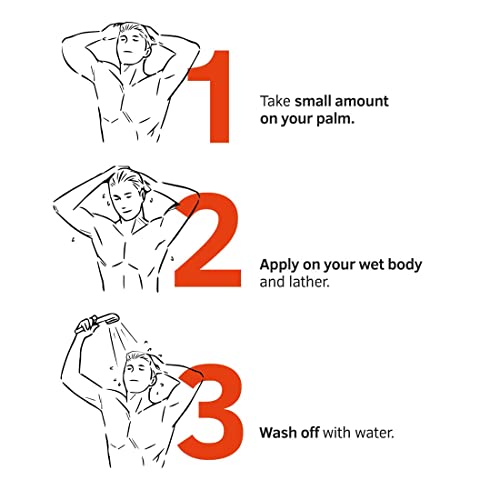 1

Take small amount on your palm.

2

Apply on your wet body and lather.

3

Wash off with water.