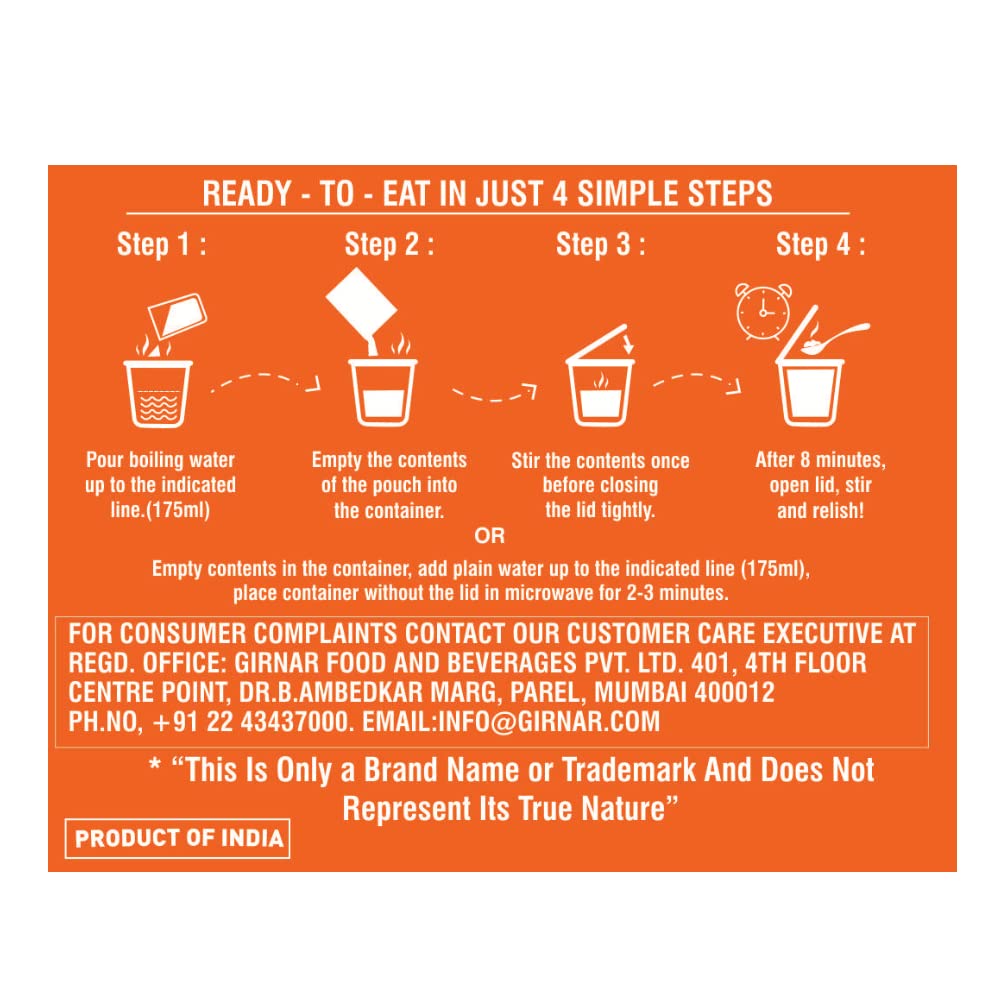 READY - TO - EAT IN JUST 4 SIMPLE STEPS

Step 1 :

Pour boiling water up to the indicated line.(175ml)

Step 2 :

Empty the contents of the pouch into the container.

Step 3 :

Stir the contents once before closing the lid tightly.

Step 4 :

After 8 minutes, open lid, stir and relish!

OR

Empty contents in the container, add plain water up to the indicated line (175ml), place container without the lid in microwave for 2-3 minutes.

FOR CONSUMER COMPLAINTS CONTACT OUR CUSTOMER CARE EXECUTIVE AT REGD. OFFICE: GIRNAR FOOD AND BEVERAGES PVT. LTD. 401, 4TH FLOOR CENTRE POINT, DR.B.AMBEDKAR MARG, PAREL, MUMBAI 400012 PH.NO, +91 22 43437000. EMAIL:INFO@GIRNAR.COM

* "This Is Only a Brand Name or Trademark And Does Not Represent Its True Nature"

PRODUCT OF INDIA