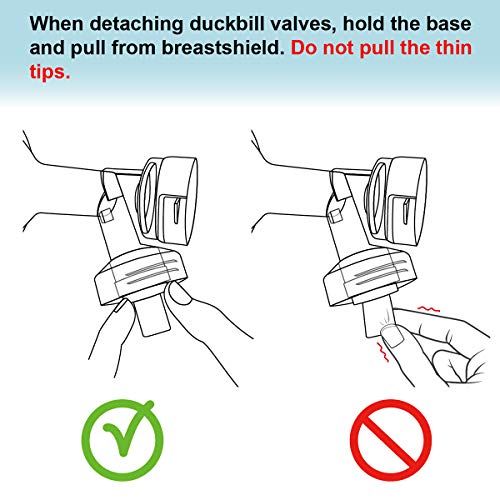 When detaching duckbill valves, hold the base and pull from breastshield. Do not pull the thin tips.