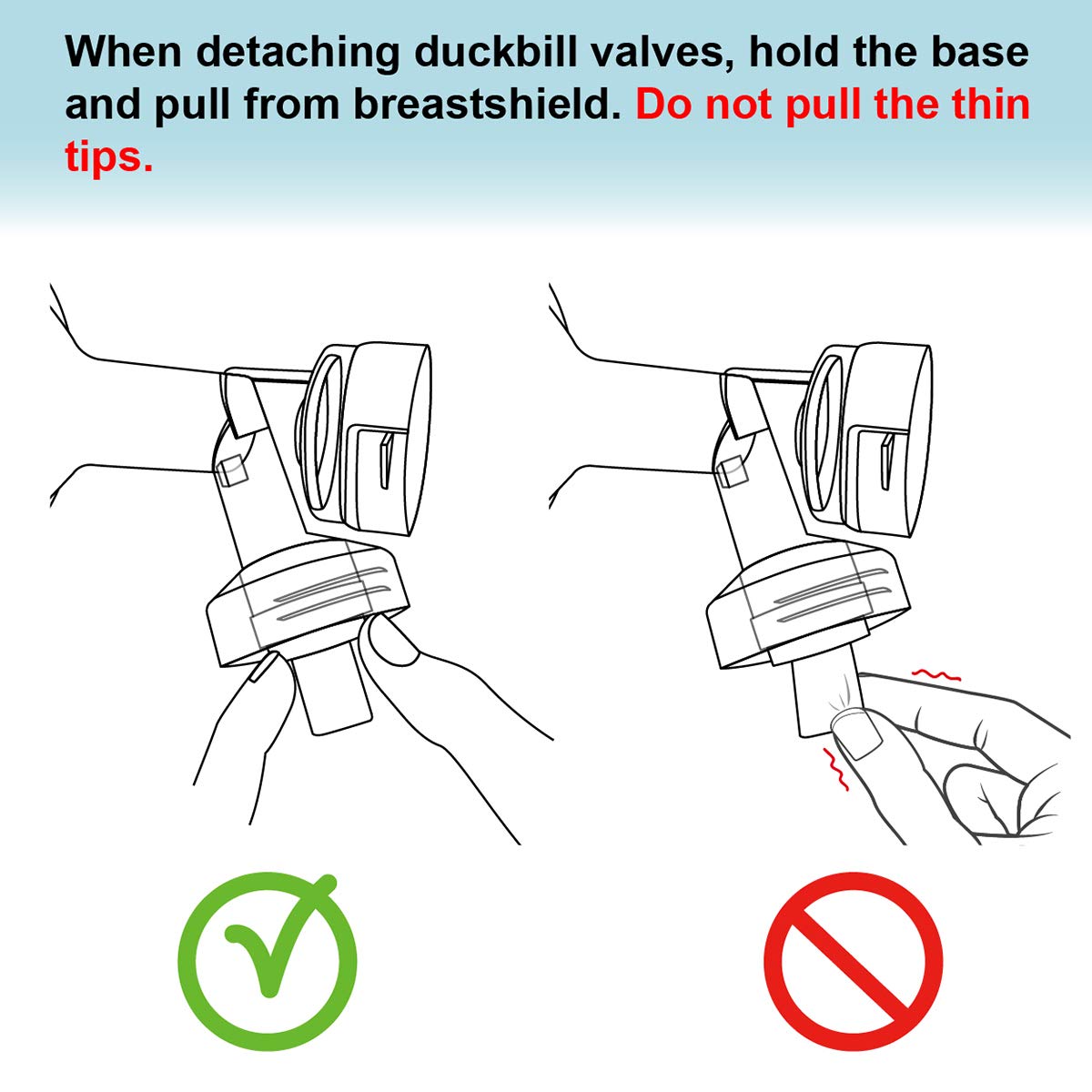 When detaching duckbill valves, hold the base and pull from breastshield. Do not pull the thin tips.