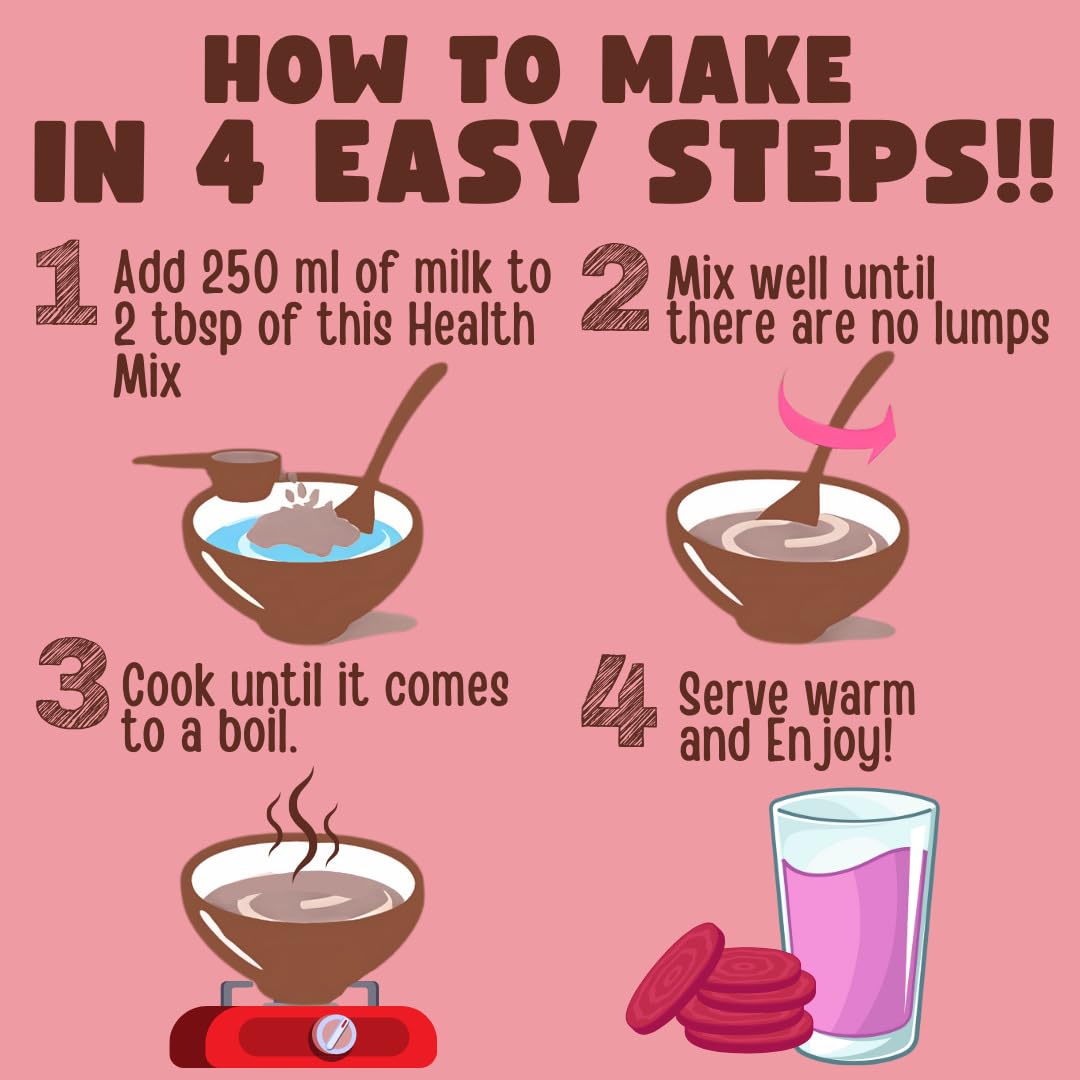 HOW TO MAKE
IN 4 EASY STEPS!!

1 Add 250 ml of milk to 2 tbsp of this Health Mix

2 Mix well until there are no lumps

3 Cook until it comes to a boil.

4 Serve warm and Enjoy!