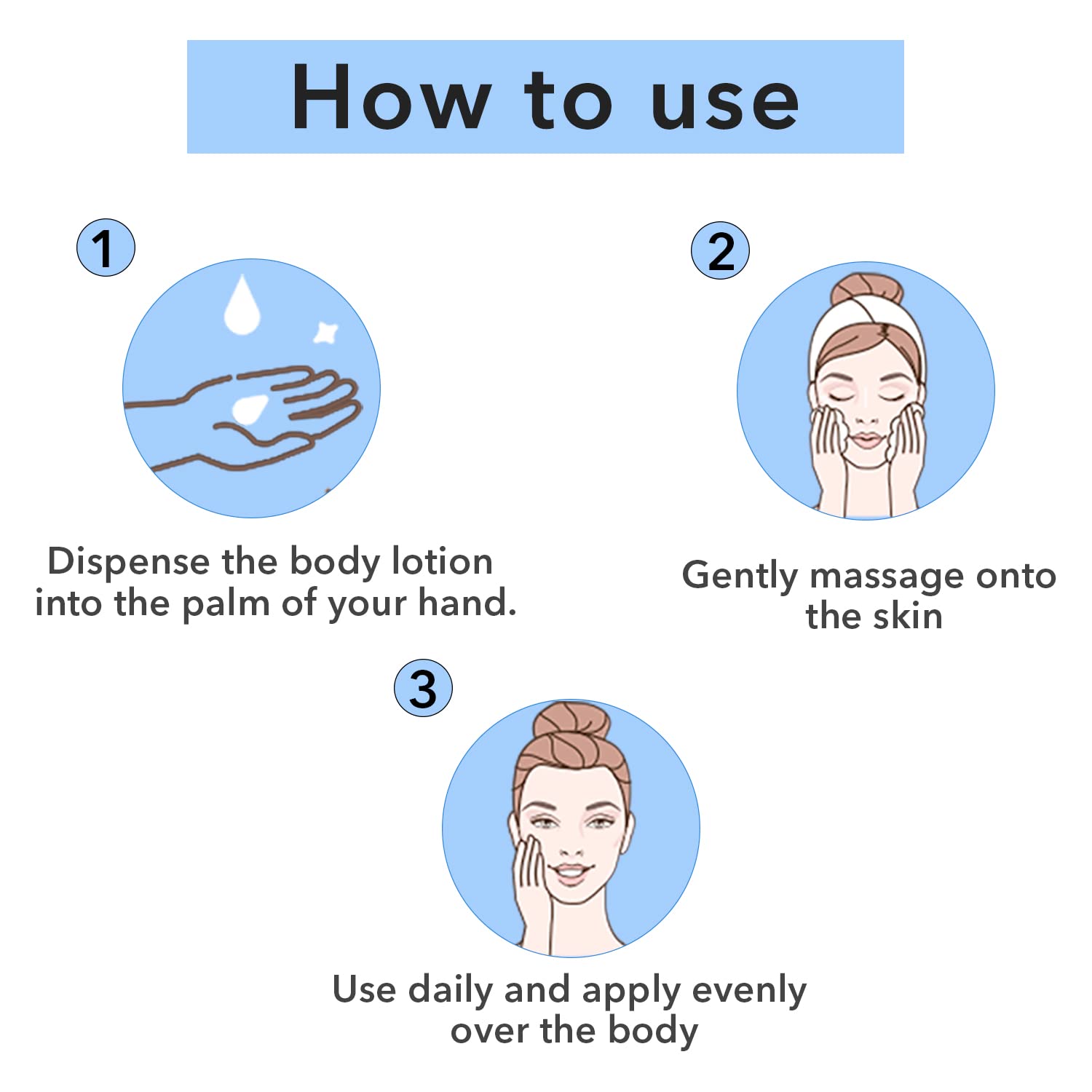 How to use

1

Dispense the body lotion into the palm of your hand.

2

Gently massage onto the skin

3

Use daily and apply evenly over the body