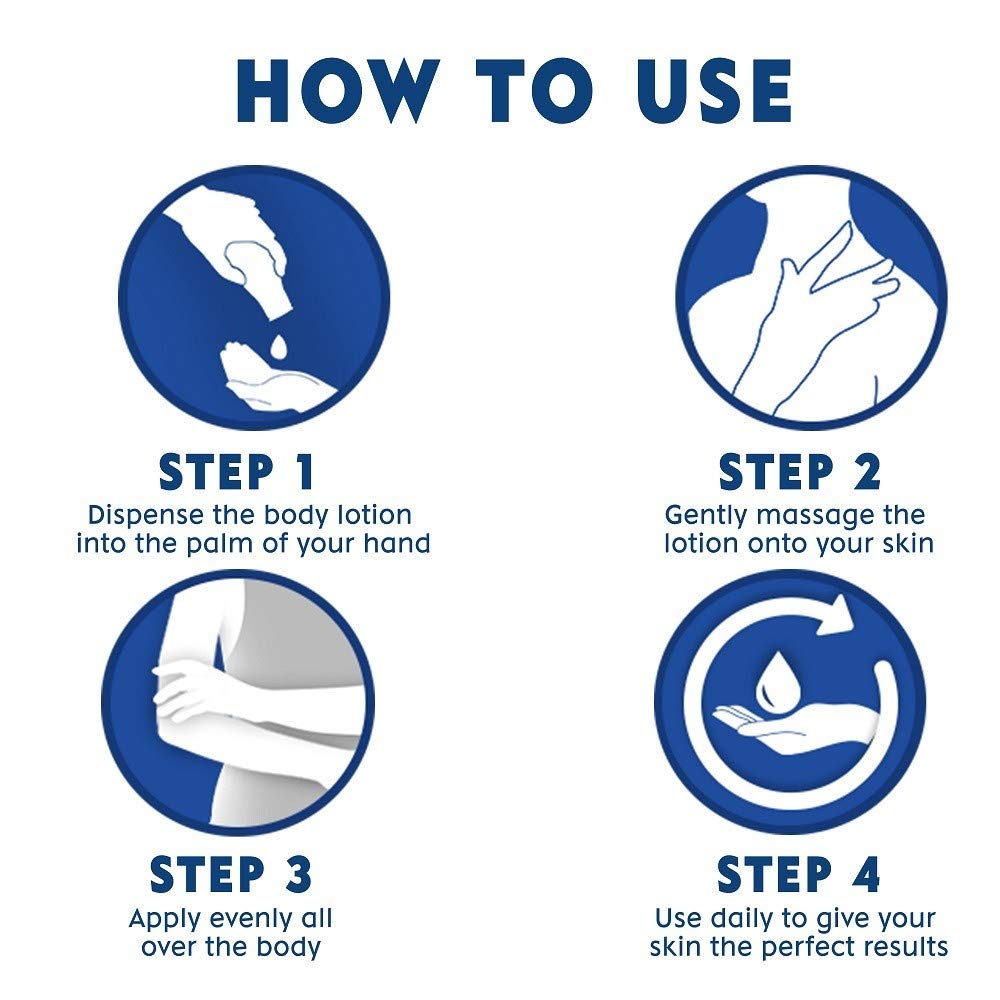 HOW TO USE

STEP 1
Dispense the body lotion into the palm of your hand

STEP 2
Gently massage the lotion onto your skin

STEP 3
Apply evenly all over the body

STEP 4
Use daily to give your skin the perfect results