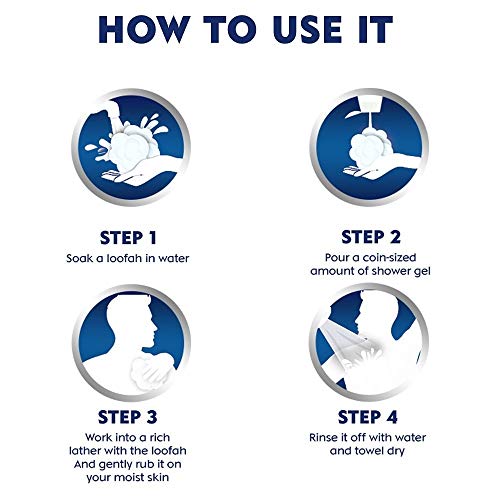 HOW TO USE IT

STEP 1
Soak a loofah in water

STEP 2
Pour a coin-sized amount of shower gel

STEP 3
Work into a rich lather with the loofah And gently rub it on your moist skin

STEP 4
Rinse it off with water and towel dry