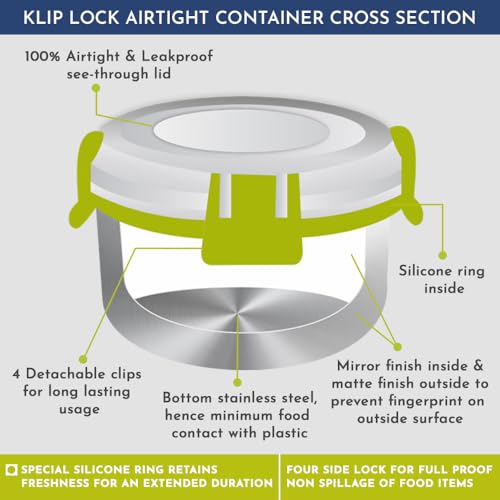 KLIP LOCK AIRTIGHT CONTAINER CROSS SECTION

100% Airtight & Leakproof see-through lid

Silicone ring inside

4 Detachable clips for long lasting usage

Bottom stainless steel, hence minimum food contact with plastic

Mirror finish inside & matte finish outside to prevent fingerprint on outside surface

SPECIAL SILICONE RING RETAINS FRESHNESS FOR AN EXTENDED DURATION

FOUR SIDE LOCK FOR FULL PROOF NON SPILLAGE OF FOOD ITEMS