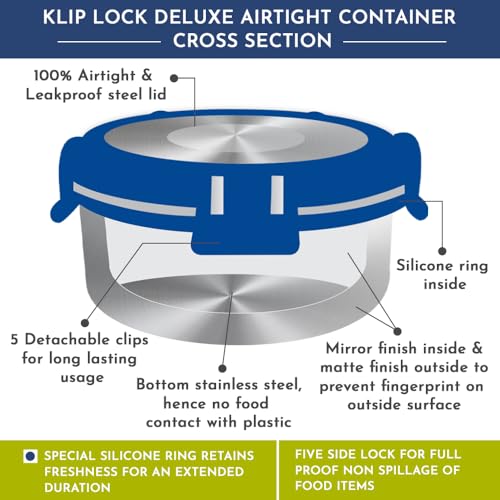 KLIP LOCK DELUXE AIRTIGHT CONTAINER
CROSS SECTION

100% Airtight & Leakproof steel lid

Silicone ring inside

5 Detachable clips for long lasting usage

Bottom stainless steel, hence no food contact with plastic

Mirror finish inside & matte finish outside to prevent fingerprint on outside surface

SPECIAL SILICONE RING RETAINS FRESHNESS FOR AN EXTENDED DURATION

FIVE SIDE LOCK FOR FULL PROOF NON SPILLAGE OF FOOD ITEMS