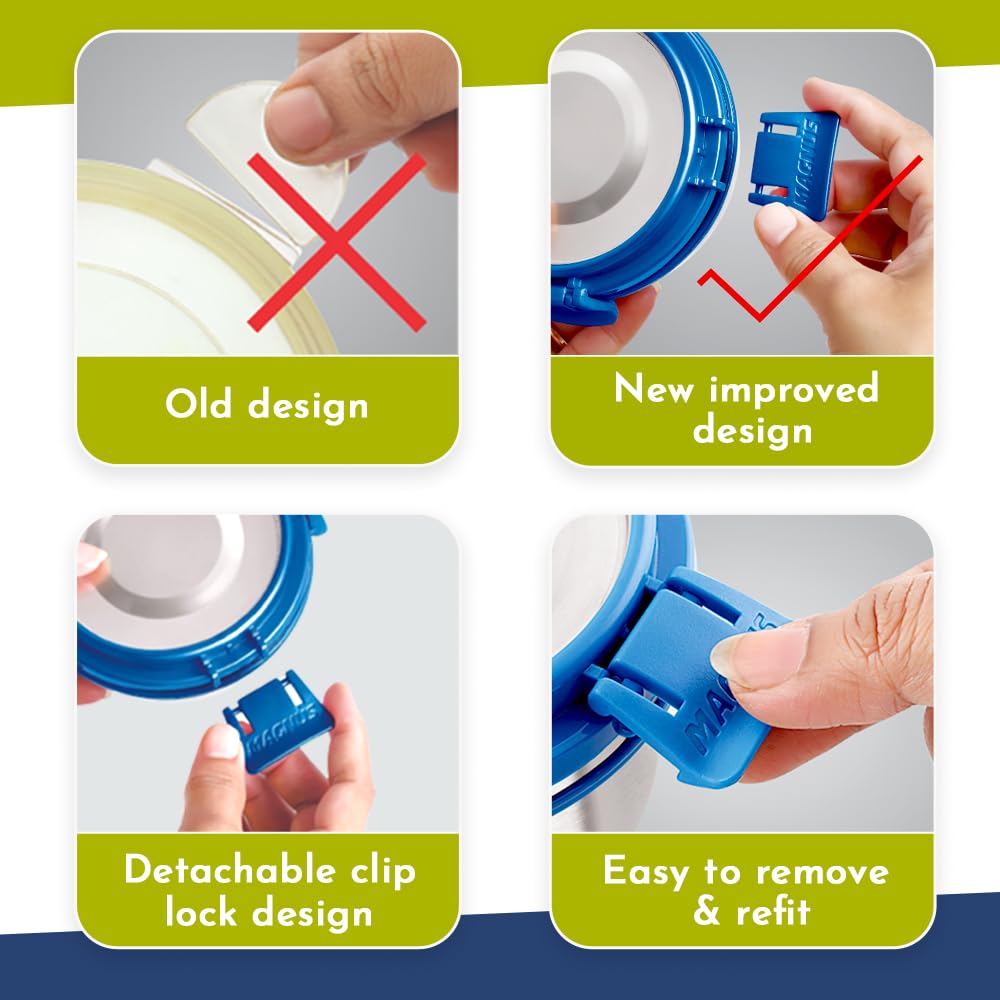 Old design

MAGNUS

New improved design

MAGNUS

Detachable clip lock design

MAGNUS

Easy to remove & refit