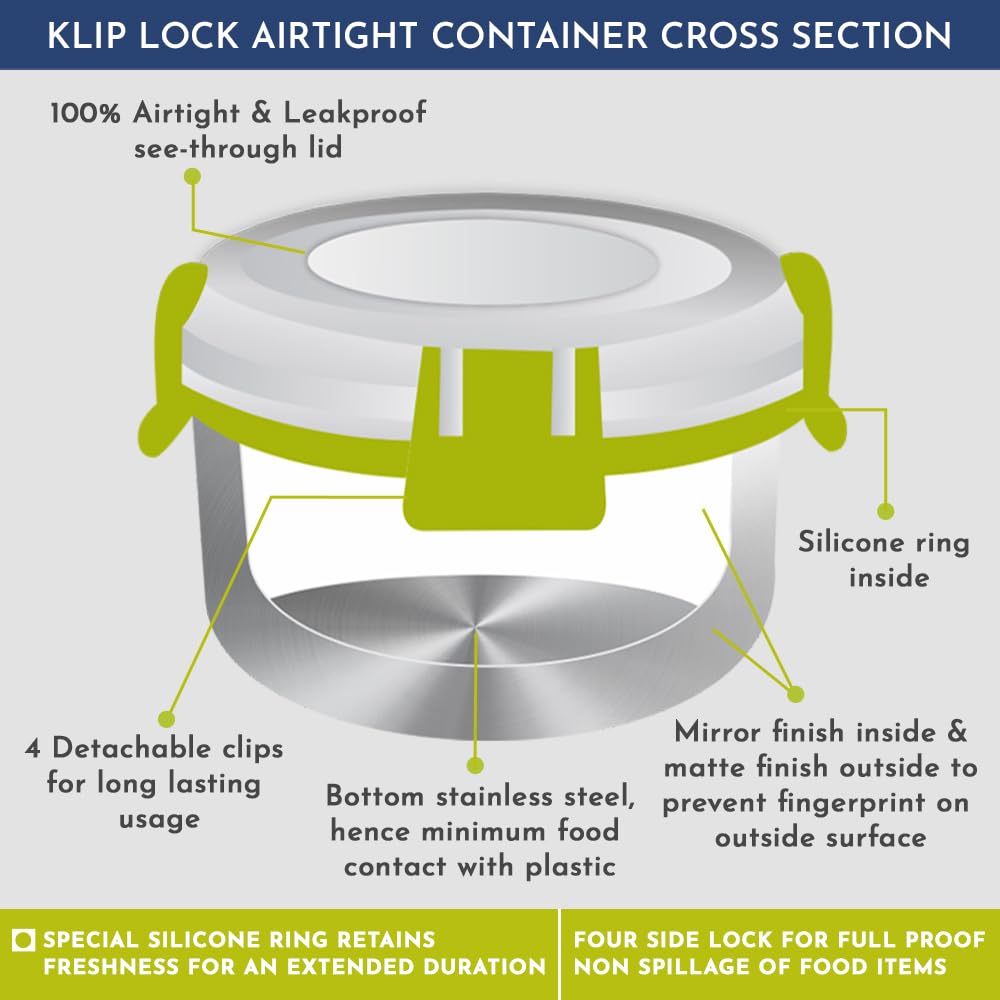 KLIP LOCK AIRTIGHT CONTAINER CROSS SECTION

100% Airtight & Leakproof see-through lid

Silicone ring inside

4 Detachable clips for long lasting usage

Bottom stainless steel, hence minimum food contact with plastic

Mirror finish inside & matte finish outside to prevent fingerprint on outside surface

SPECIAL SILICONE RING RETAINS FRESHNESS FOR AN EXTENDED DURATION

FOUR SIDE LOCK FOR FULL PROOF NON SPILLAGE OF FOOD ITEMS