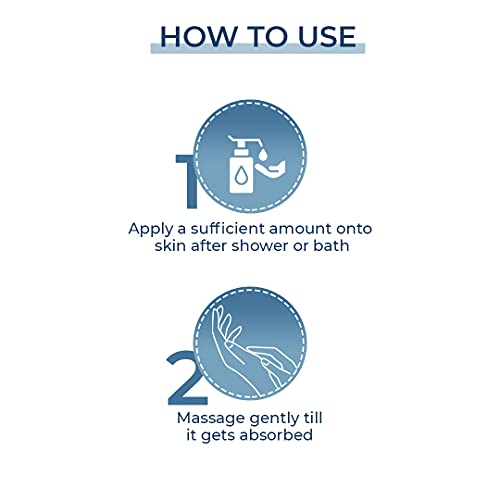 HOW TO USE

1

Apply a sufficient amount onto skin after shower or bath

2

Massage gently till it gets absorbed