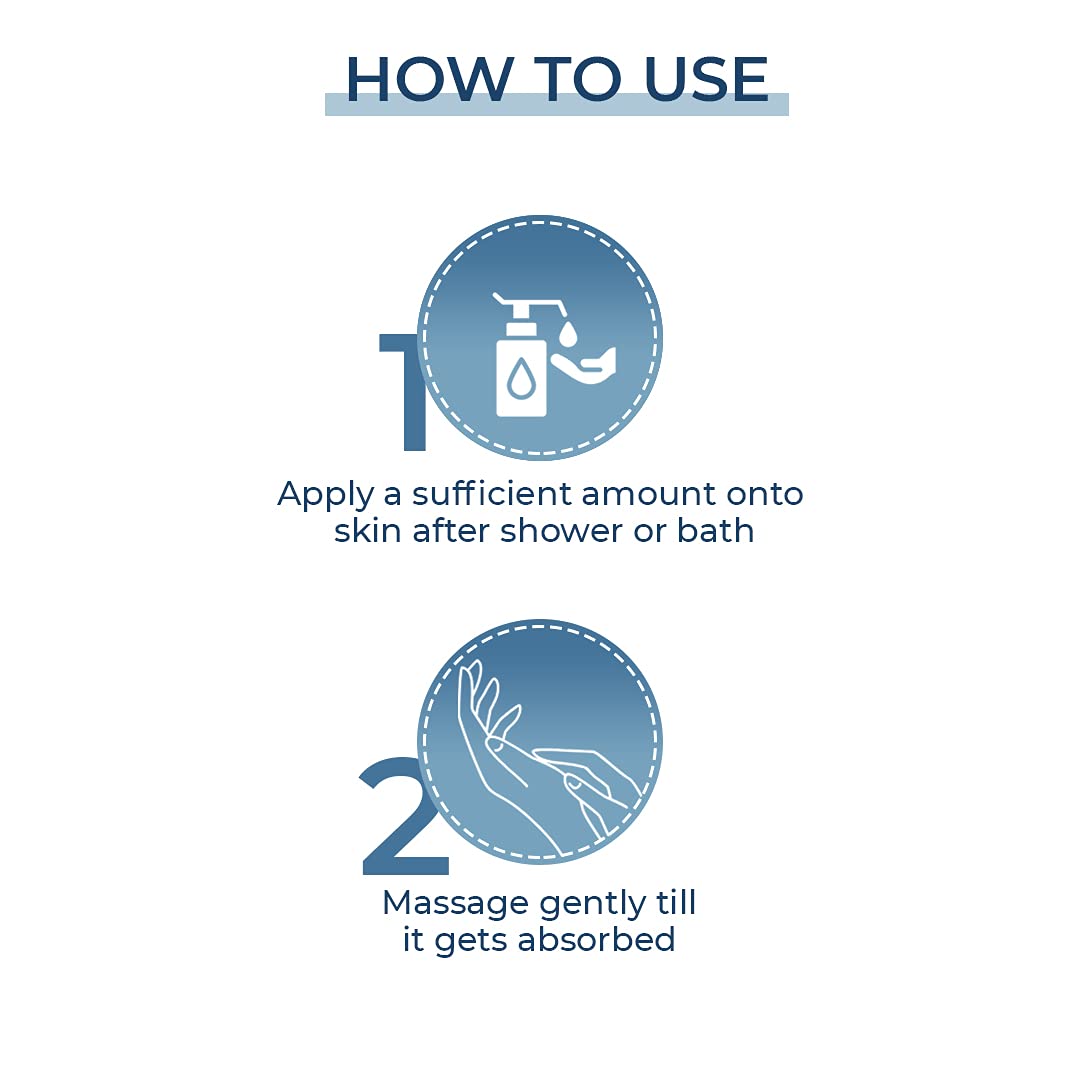 HOW TO USE

1

Apply a sufficient amount onto skin after shower or bath

2

Massage gently till it gets absorbed