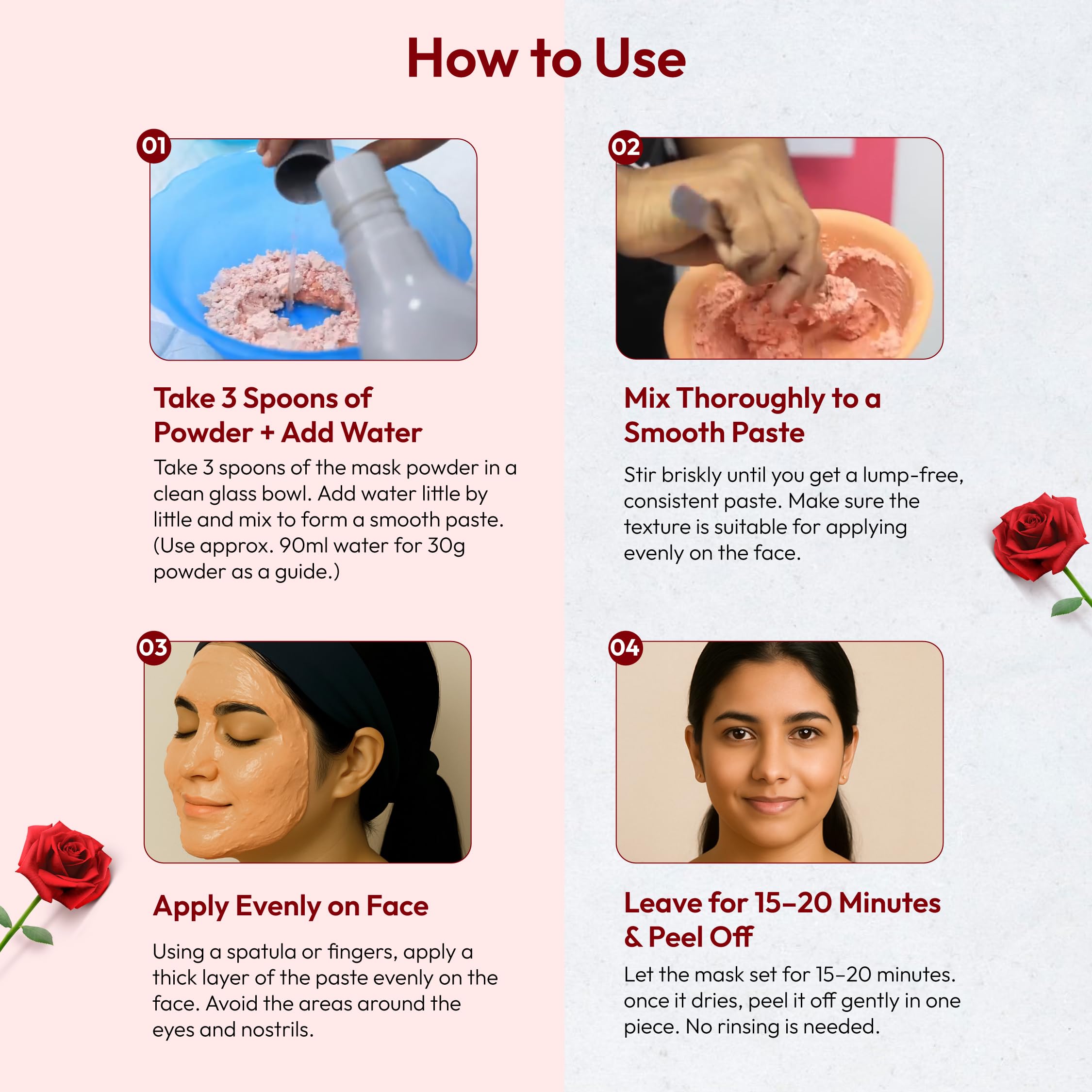 How to Use

01

Take 3 Spoons of Powder + Add Water

Take 3 spoons of the mask powder in a clean glass bowl. Add water little by little and mix to form a smooth paste. (Use approx. 90ml water for 30g powder as a guide.)

02

Mix Thoroughly to a Smooth Paste

Stir briskly until you get a lump-free, consistent paste. Make sure the texture is suitable for applying evenly on the face.

03

Apply Evenly on Face

Using a spatula or fingers, apply a thick layer of the paste evenly on the face. Avoid the areas around the eyes and nostrils.

04

Leave for 15–20 Minutes & Peel Off

Let the mask set for 15–20 minutes. once it dries, peel it off gently in one piece. No rinsing is needed.