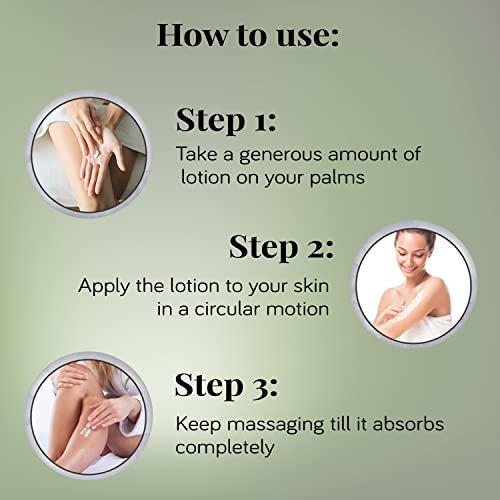 How to use:

Step 1:
Take a generous amount of lotion on your palms

Step 2:
Apply the lotion to your skin in a circular motion

Step 3:
Keep massaging till it absorbs completely