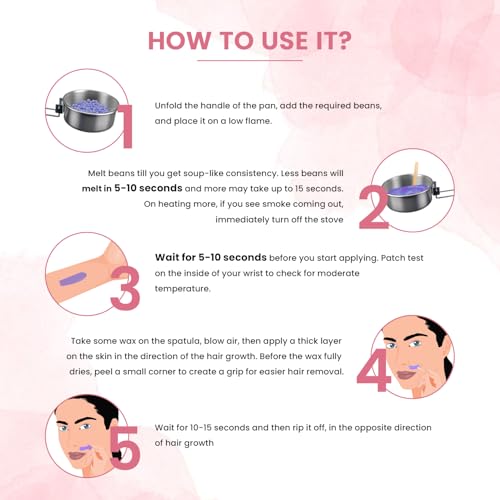 HOW TO USE IT?

1

Unfold the handle of the pan, add the required beans, and place it on a low flame.

Melt beans till you get soup-like consistency. Less beans will melt in 5-10 seconds and more may take up to 15 seconds. On heating more, if you see smoke coming out, immediately turn off the stove

2

3

Wait for 5-10 seconds before you start applying. Patch test on the inside of your wrist to check for moderate temperature.

Take some wax on the spatula, blow air, then apply a thick layer on the skin in the direction of the hair growth. Before the wax fully dries, peel a small corner to create a grip for easier hair removal.

4

5

Wait for 10-15 seconds and then rip it off, in the opposite direction of hair growth