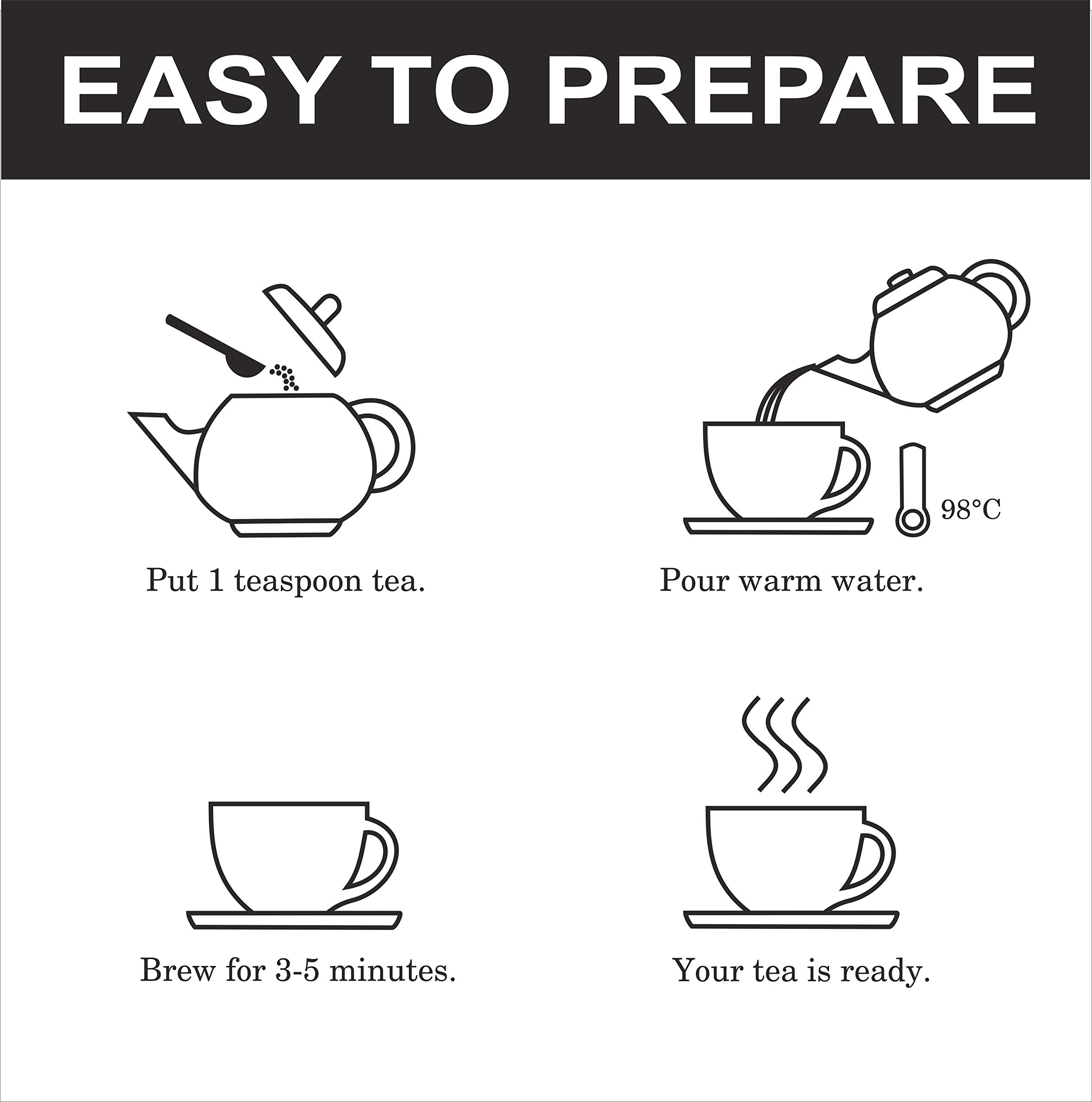 EASY TO PREPARE

Put 1 teaspoon tea.

98°C

Pour warm water.

Brew for 3-5 minutes.

Your tea is ready.