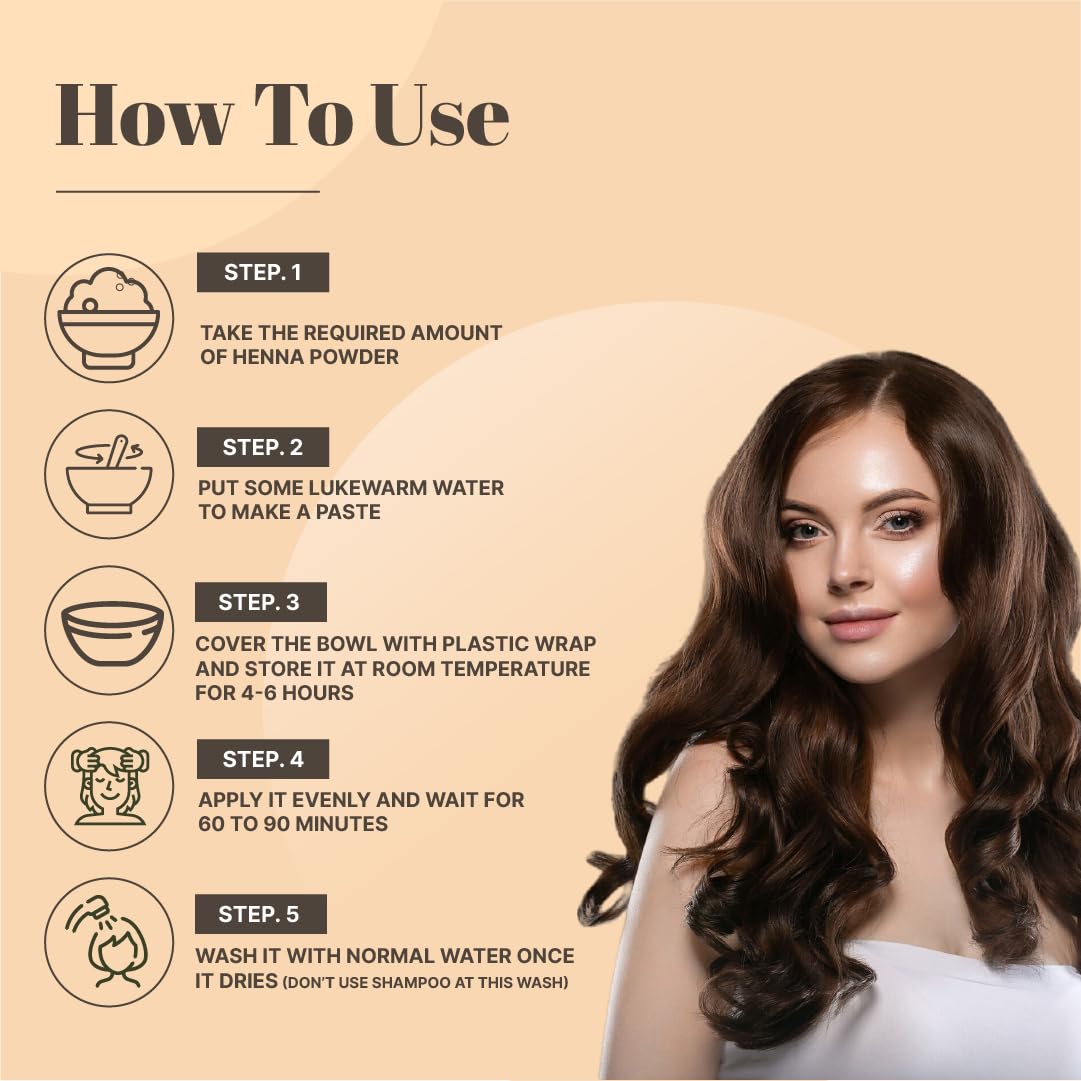 How To Use

STEP. 1

TAKE THE REQUIRED AMOUNT OF HENNA POWDER

STEP. 2

PUT SOME LUKEWARM WATER TO MAKE A PASTE

STEP. 3

COVER THE BOWL WITH PLASTIC WRAP AND STORE IT AT ROOM TEMPERATURE FOR 4-6 HOURS

STEP. 4

APPLY IT EVENLY AND WAIT FOR 60 TO 90 MINUTES

STEP. 5

WASH IT WITH NORMAL WATER ONCE IT DRIES (DON'T USE SHAMPOO AT THIS WASH)