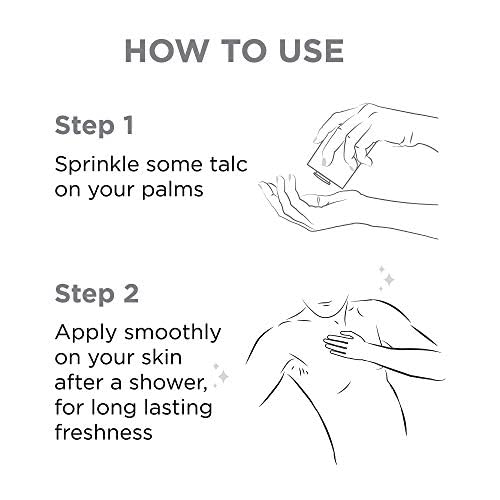 HOW TO USE

Step 1

Sprinkle some talc on your palms

Step 2

Apply smoothly on your skin after a shower, for long lasting freshness