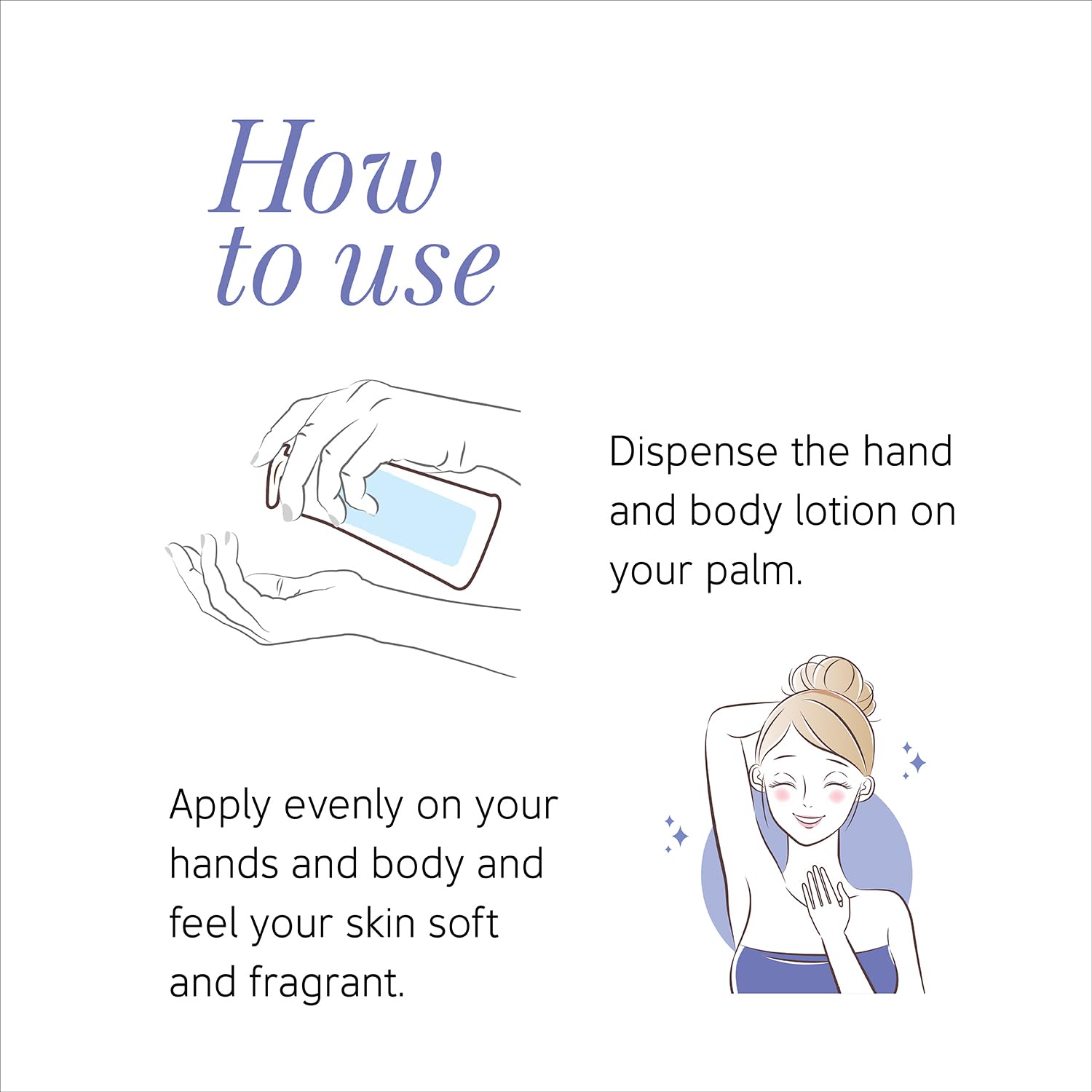 How to use

Dispense the hand and body lotion on your palm.

Apply evenly on your hands and body and feel your skin soft and fragrant.