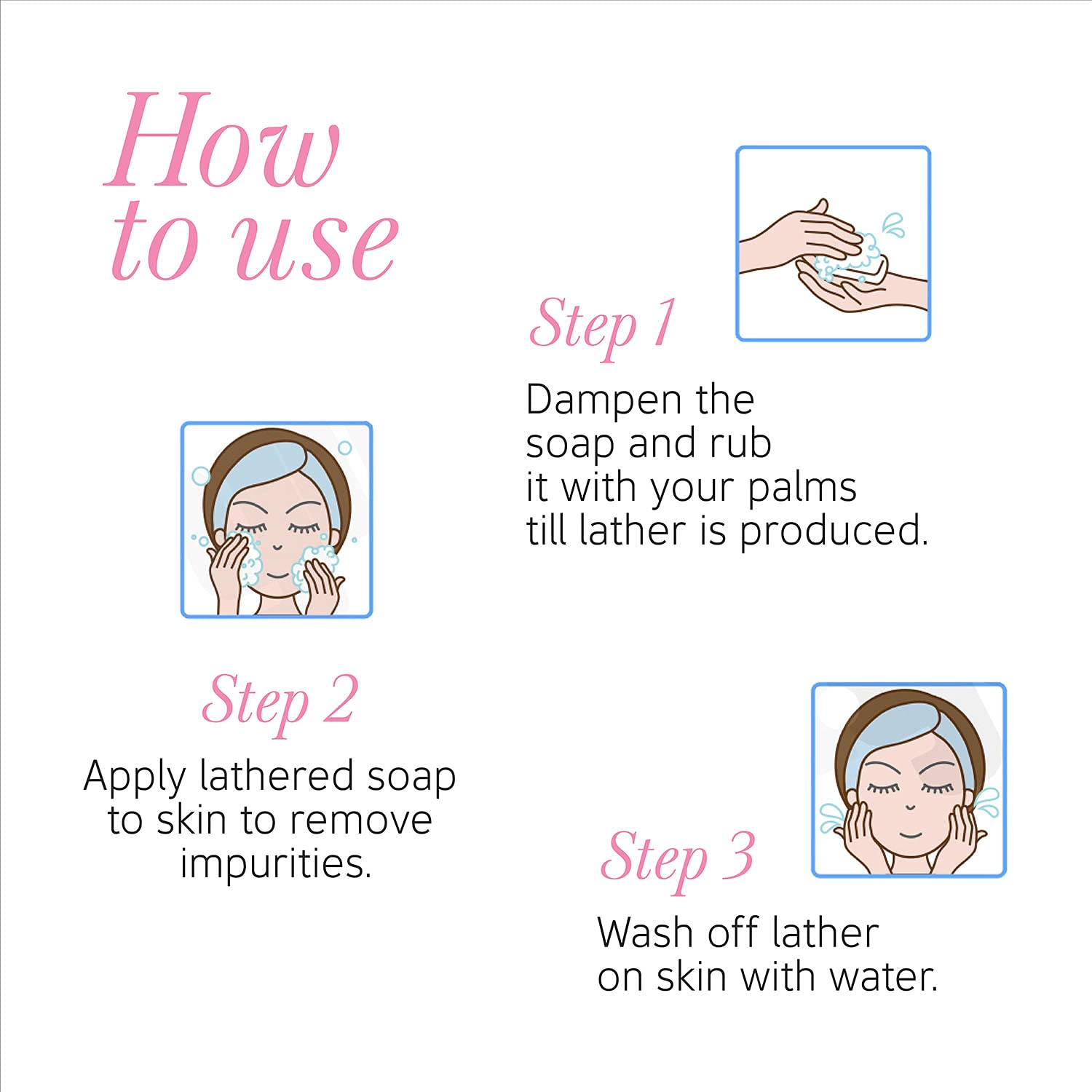 How to use

Step 1

Dampen the soap and rub it with your palms till lather is produced.

Step 2

Apply lathered soap to skin to remove impurities.

Step 3

Wash off lather on skin with water.