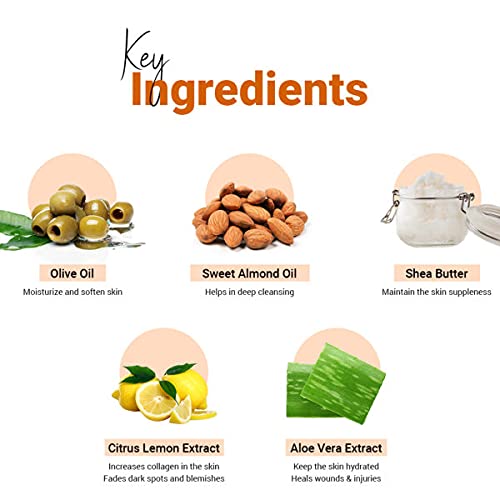 Key
Ingredients

Olive Oil
Moisturize and soften skin

Sweet Almond Oil
Helps in deep cleansing

Shea Butter
Maintain the skin suppleness

Citrus Lemon Extract
Increases collagen in the skin
Fades dark spots and blemishes

Aloe Vera Extract
Keep the skin hydrated
Heals wounds & injuries