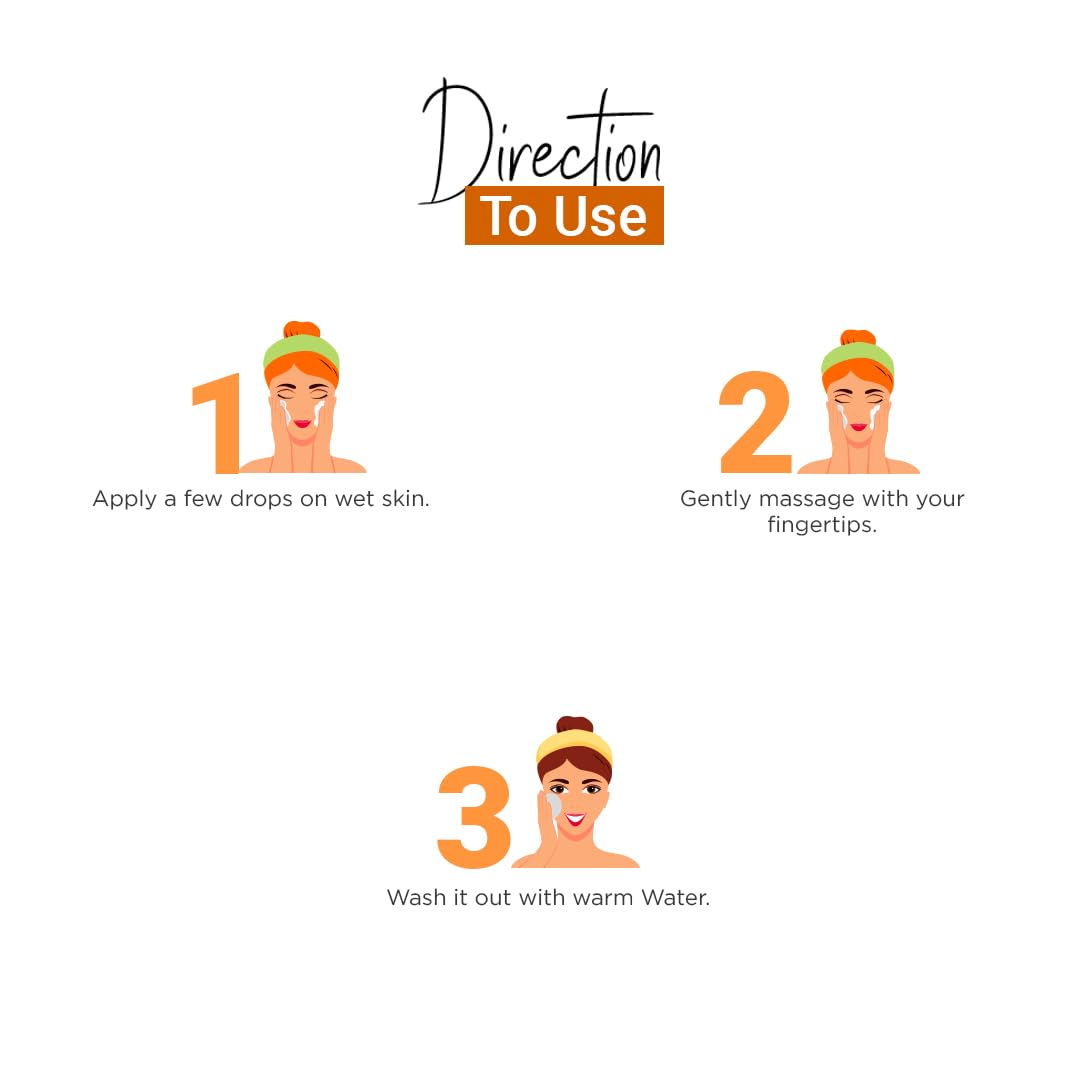 Direction
To Use

1
Apply a few drops on wet skin.

2
Gently massage with your fingertips.

3
Wash it out with warm Water.