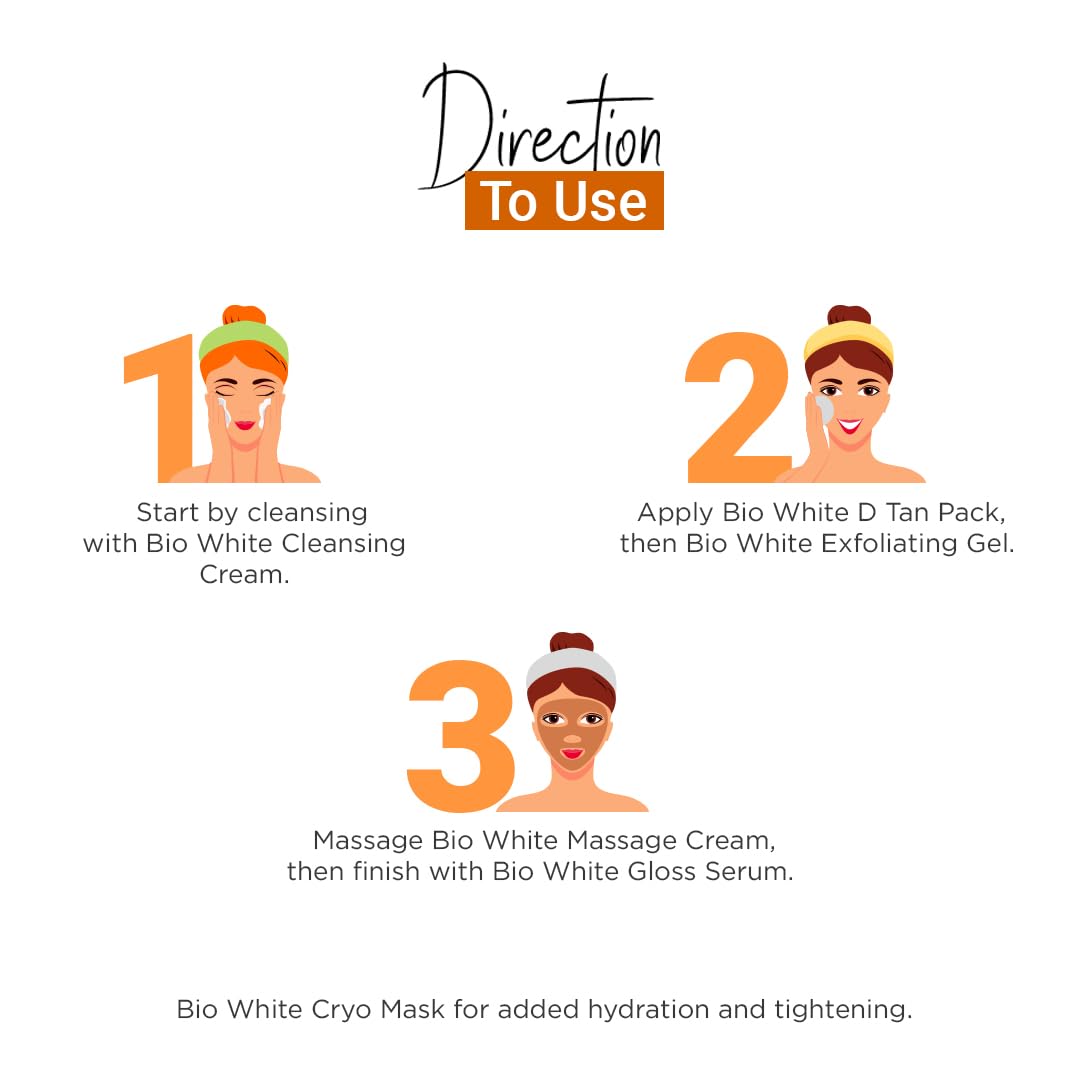 Direction
To Use

1

Start by cleansing with Bio White Cleansing Cream.

2

Apply Bio White D Tan Pack, then Bio White Exfoliating Gel.

3

Massage Bio White Massage Cream, then finish with Bio White Gloss Serum.

Bio White Cryo Mask for added hydration and tightening.