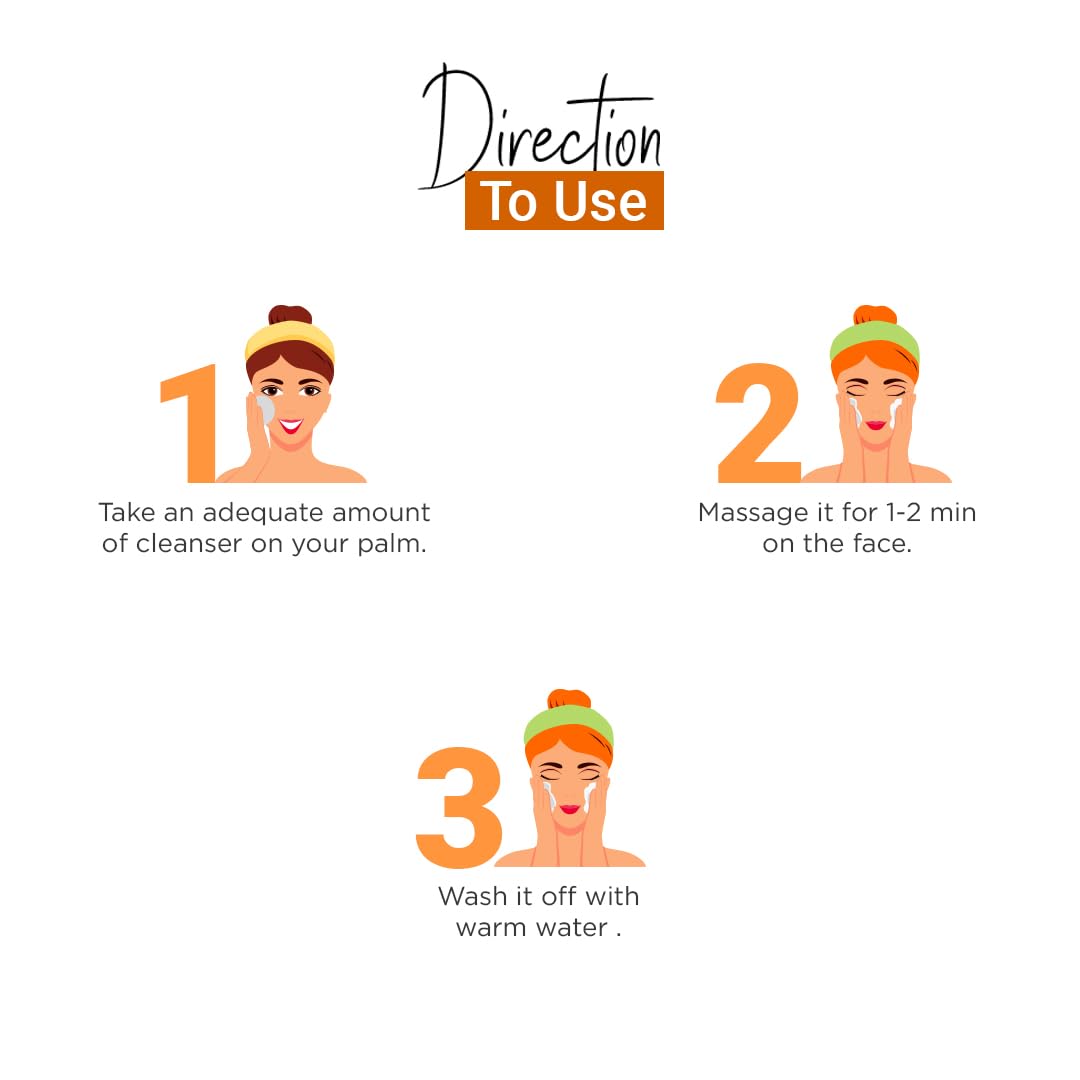 Direction
To Use

1
Take an adequate amount of cleanser on your palm.

2
Massage it for 1-2 min on the face.

3
Wash it off with warm water .