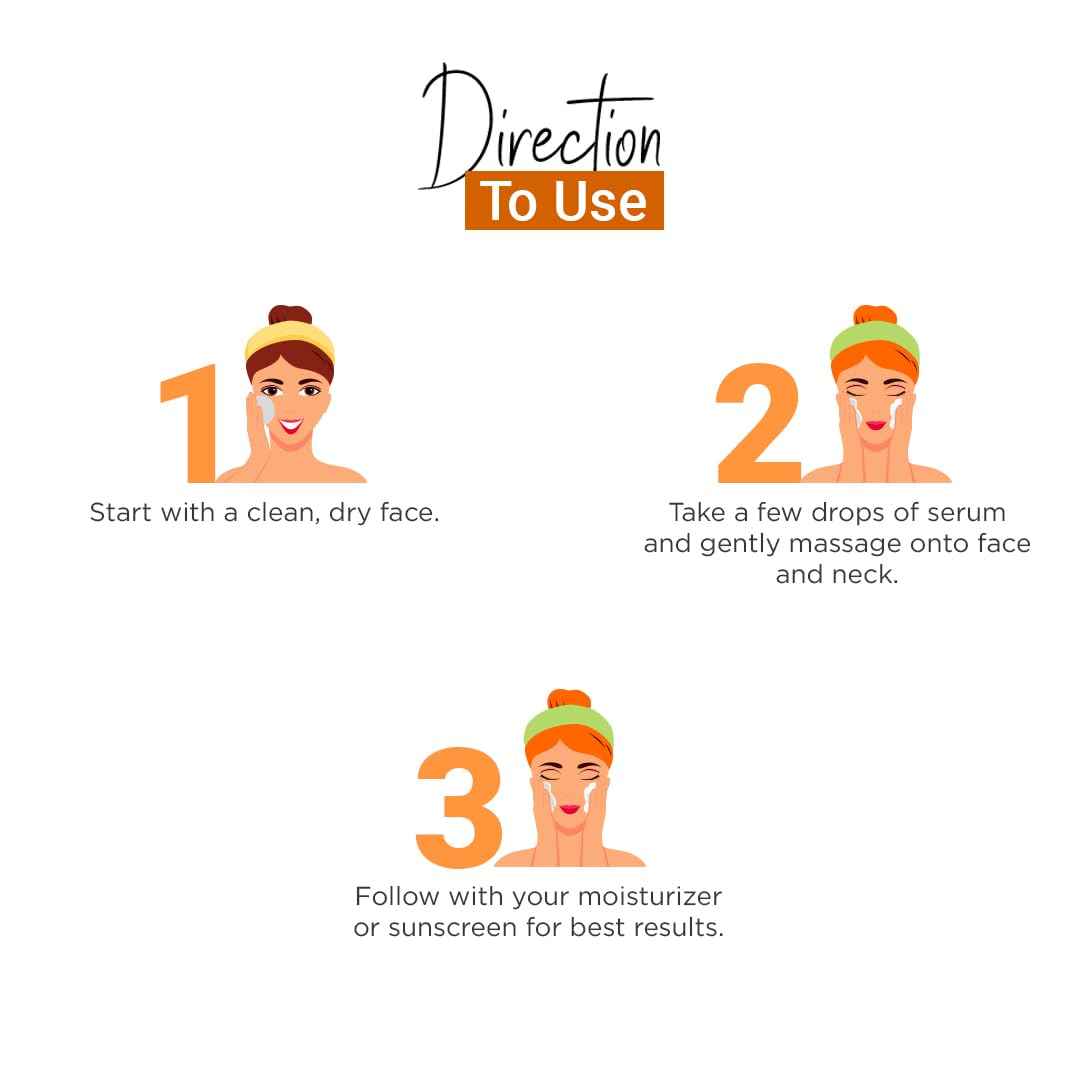 Direction
To Use

1
Start with a clean, dry face.

2
Take a few drops of serum and gently massage onto face and neck.

3
Follow with your moisturizer or sunscreen for best results.