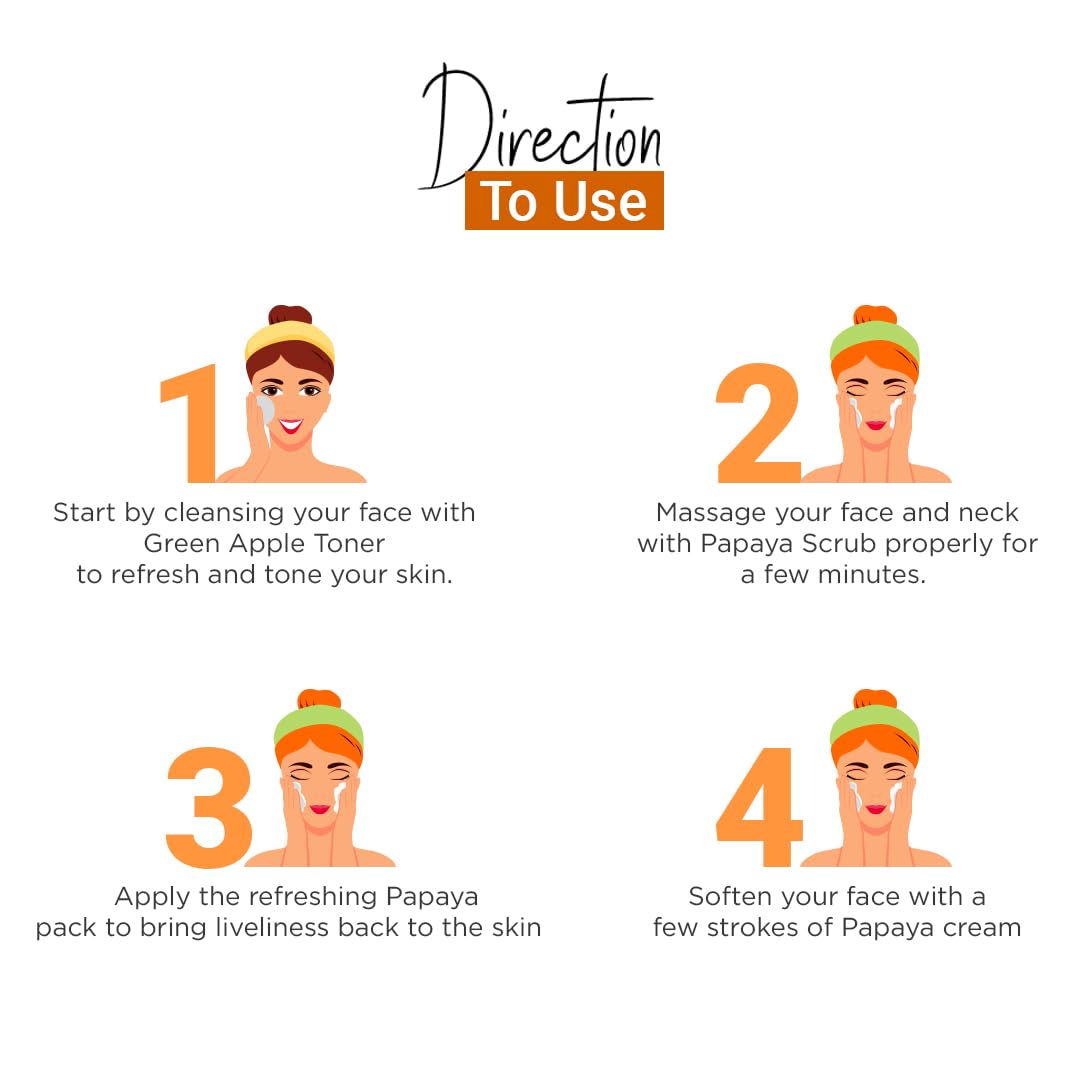 Direction
To Use

1
Start by cleansing your face with Green Apple Toner to refresh and tone your skin.

2
Massage your face and neck with Papaya Scrub properly for a few minutes.

3
Apply the refreshing Papaya pack to bring liveliness back to the skin

4
Soften your face with a few strokes of Papaya cream