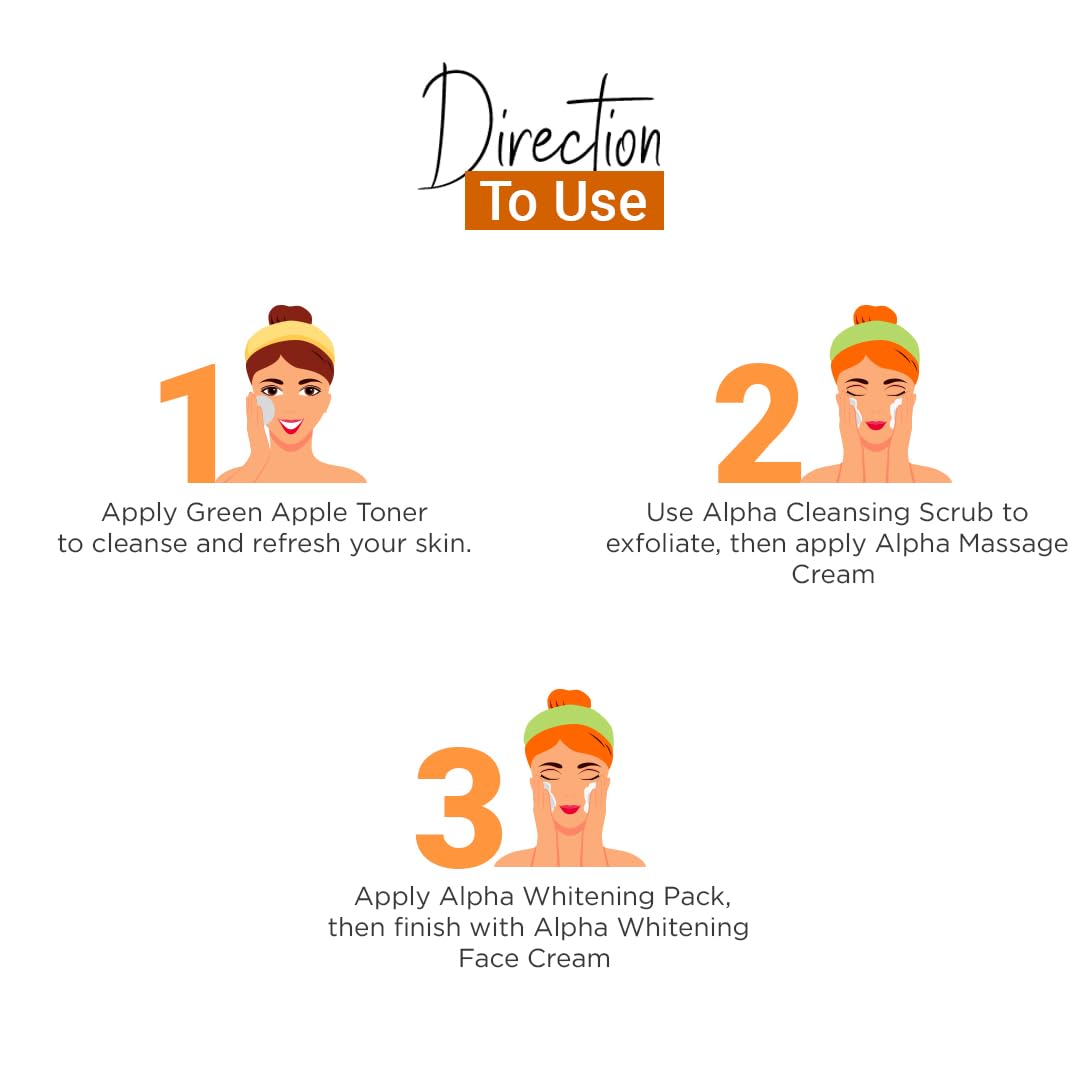 Direction
To Use

1
Apply Green Apple Toner to cleanse and refresh your skin.

2
Use Alpha Cleansing Scrub to exfoliate, then apply Alpha Massage Cream

3
Apply Alpha Whitening Pack, then finish with Alpha Whitening Face Cream