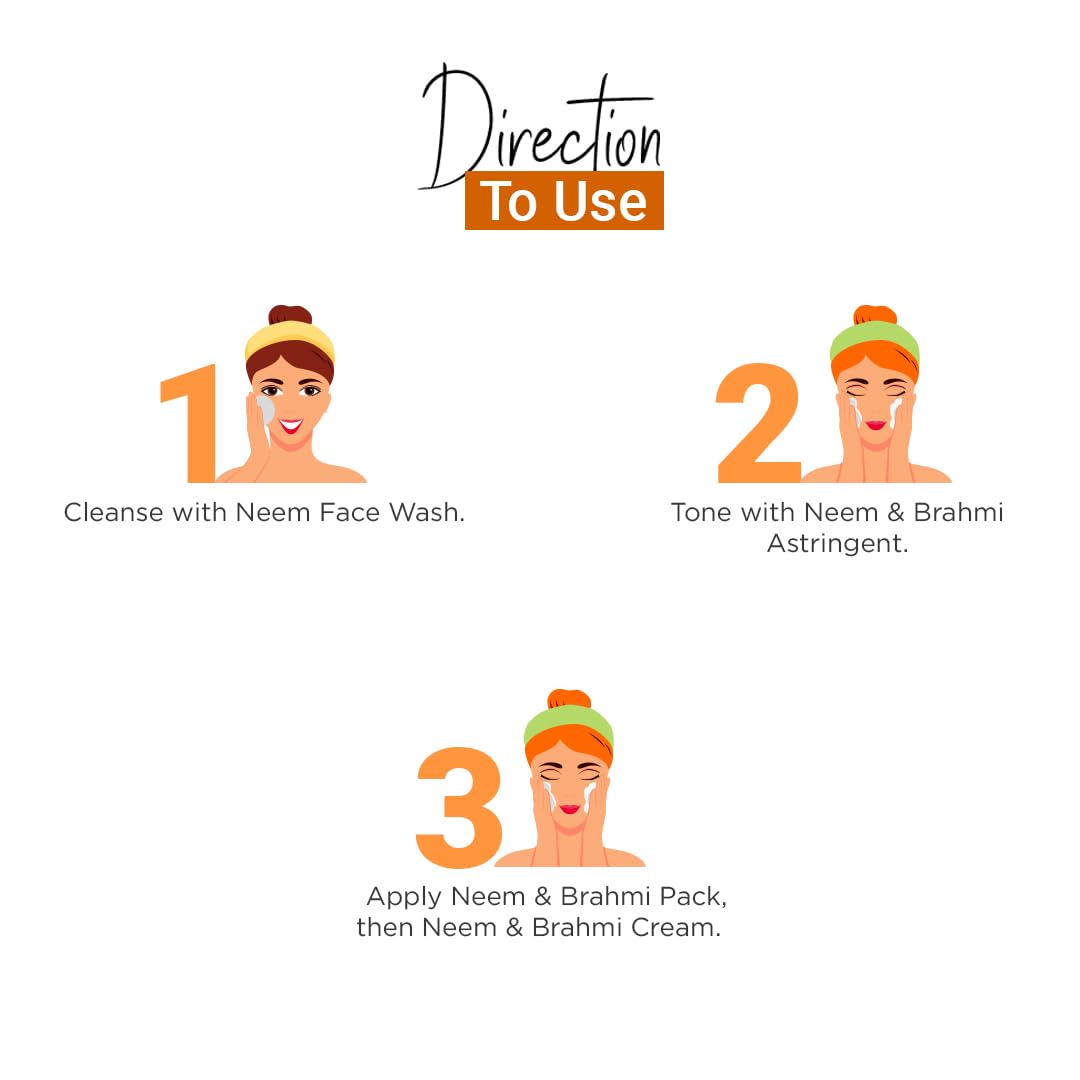 Direction
To Use

1
Cleanse with Neem Face Wash.

2
Tone with Neem & Brahmi Astringent.

3
Apply Neem & Brahmi Pack, then Neem & Brahmi Cream.