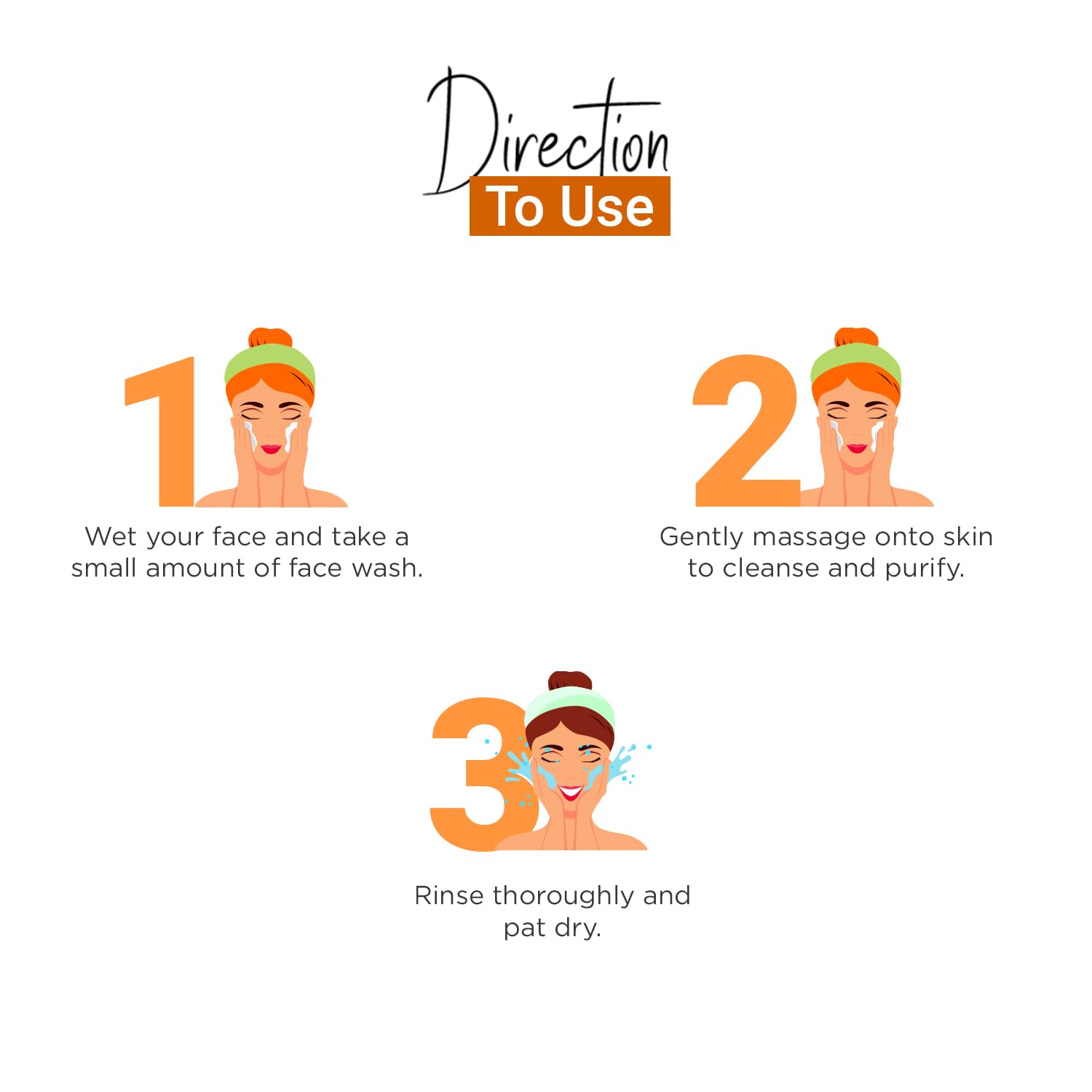 Direction
To Use

1
Wet your face and take a small amount of face wash.

2
Gently massage onto skin to cleanse and purify.

3
Rinse thoroughly and pat dry.