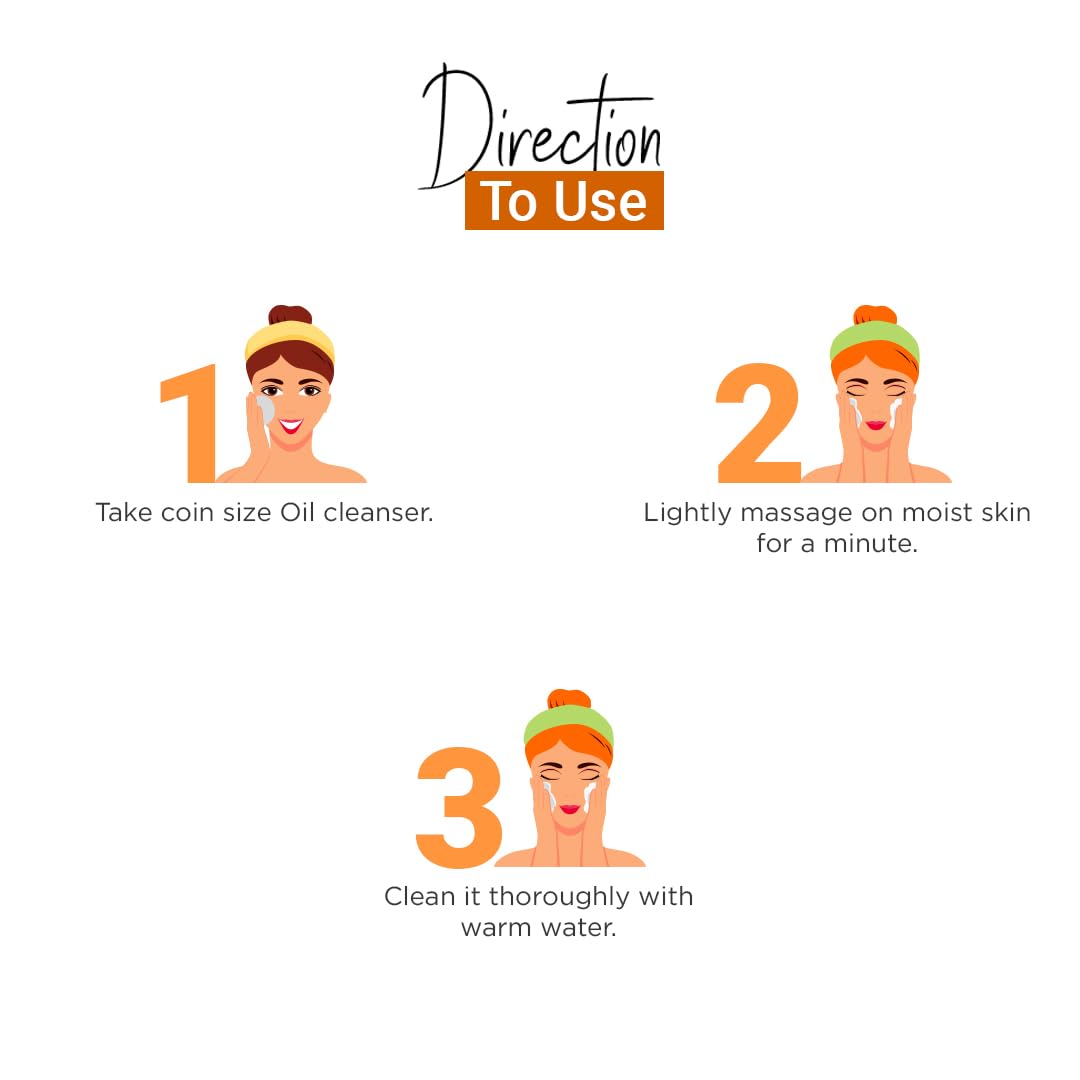 Direction
To Use

1
Take coin size Oil cleanser.

2
Lightly massage on moist skin for a minute.

3
Clean it thoroughly with warm water.