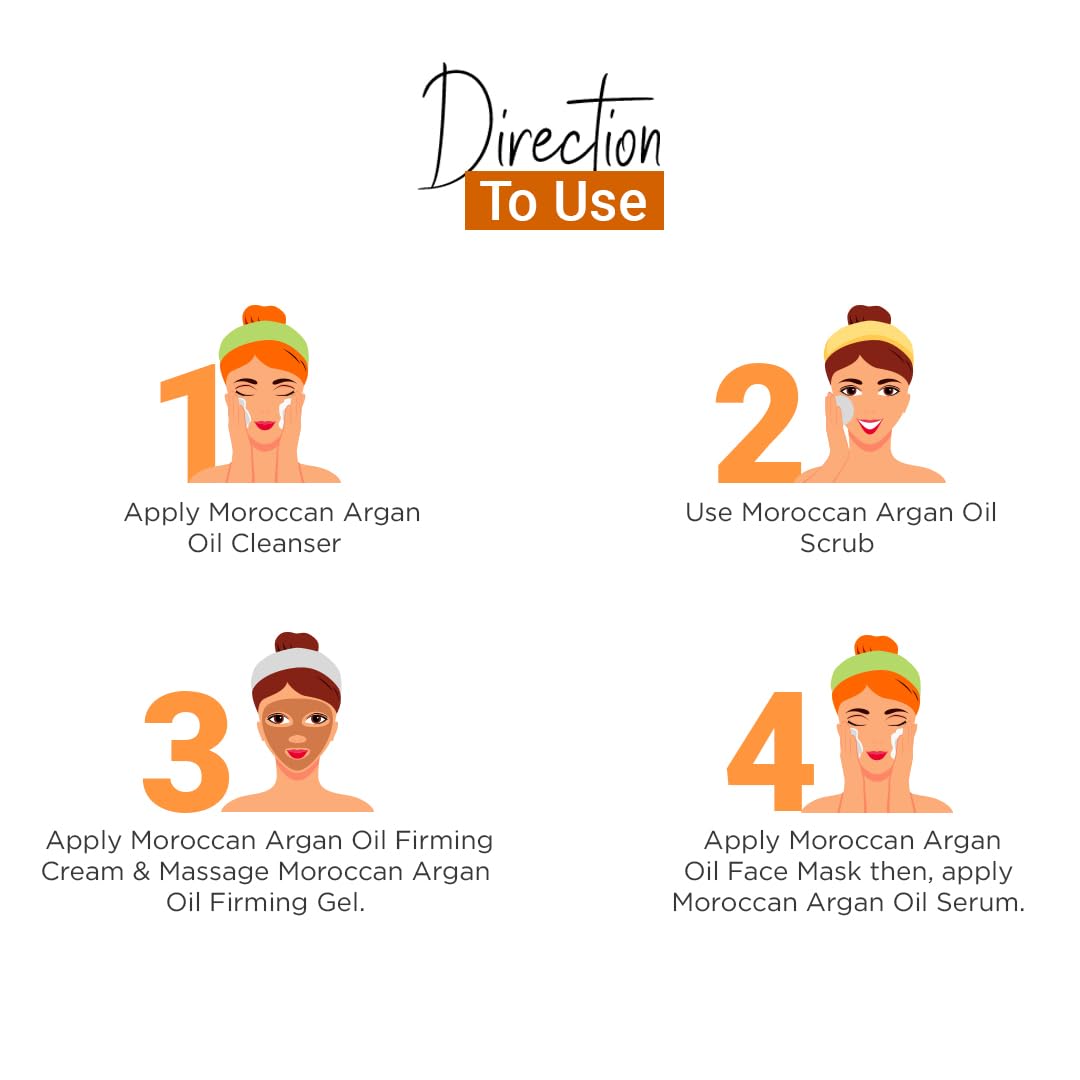 Direction
To Use

1
Apply Moroccan Argan Oil Cleanser

2
Use Moroccan Argan Oil Scrub

3
Apply Moroccan Argan Oil Firming Cream & Massage Moroccan Argan Oil Firming Gel.

4
Apply Moroccan Argan Oil Face Mask then, apply Moroccan Argan Oil Serum.