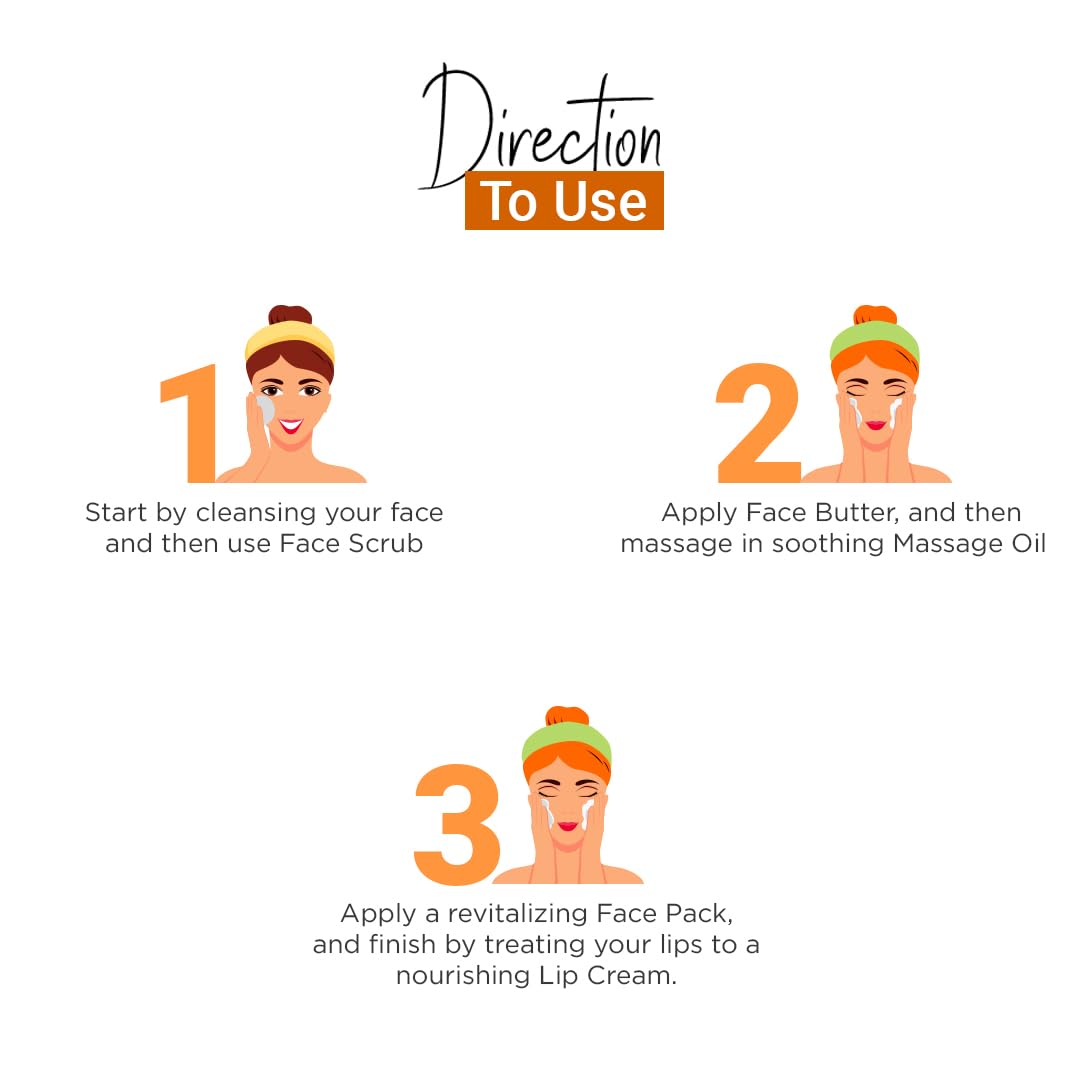 Direction
To Use

1
Start by cleansing your face and then use Face Scrub

2
Apply Face Butter, and then massage in soothing Massage Oil

3
Apply a revitalizing Face Pack, and finish by treating your lips to a nourishing Lip Cream.