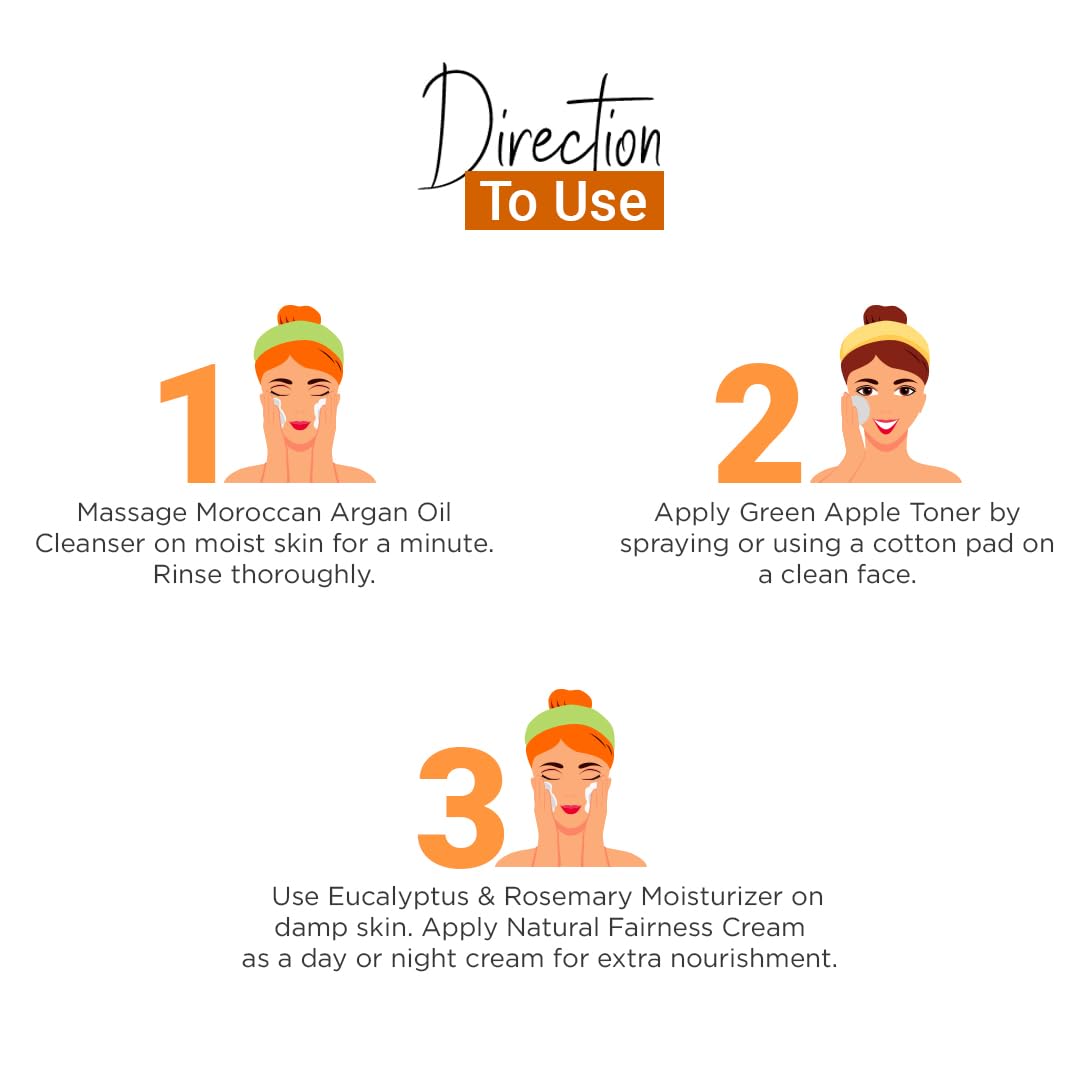 Direction
To Use

1

Massage Moroccan Argan Oil Cleanser on moist skin for a minute. Rinse thoroughly.

2

Apply Green Apple Toner by spraying or using a cotton pad on a clean face.

3

Use Eucalyptus & Rosemary Moisturizer on damp skin. Apply Natural Fairness Cream as a day or night cream for extra nourishment.