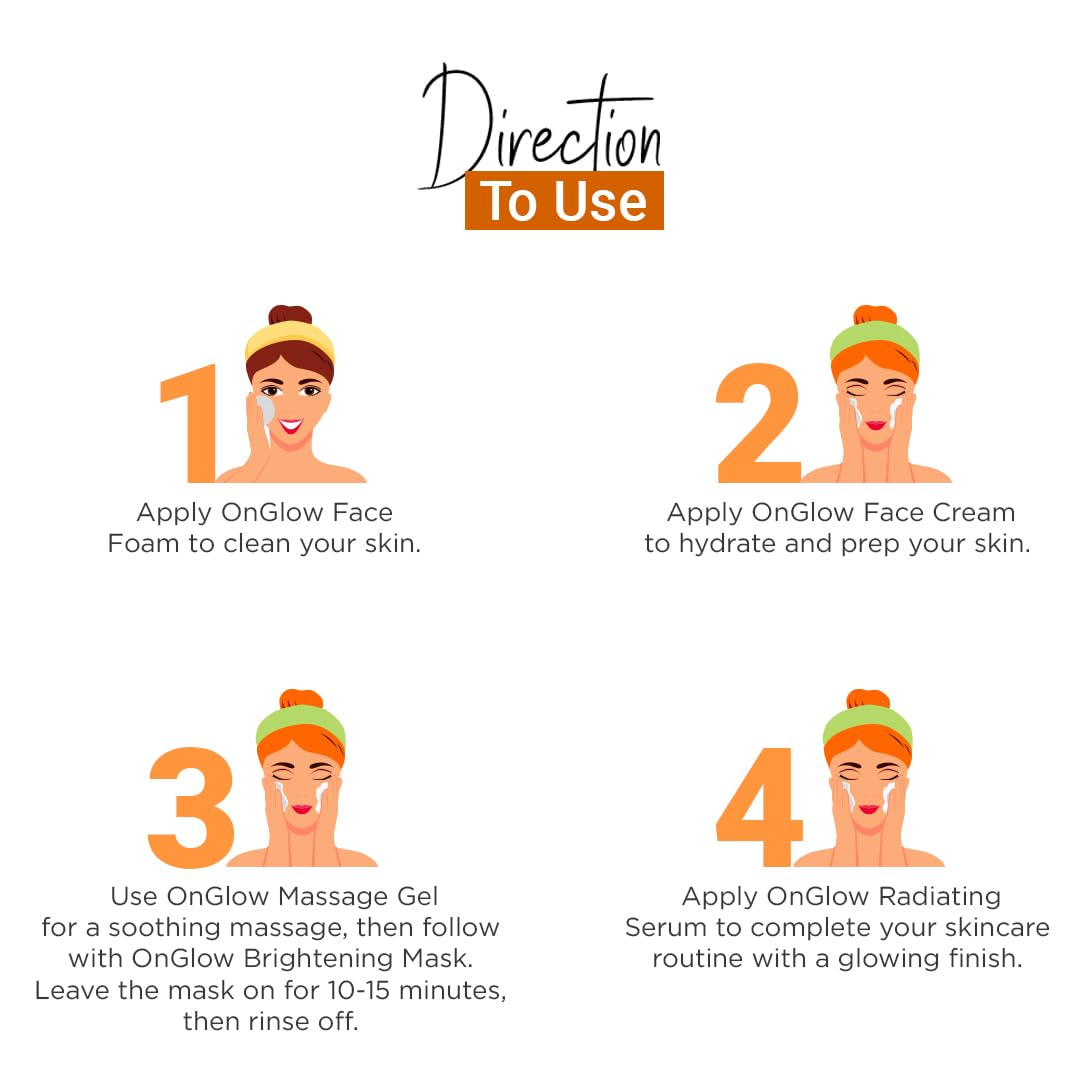 Direction
To Use

1
Apply OnGlow Face Foam to clean your skin.

2
Apply OnGlow Face Cream to hydrate and prep your skin.

3
Use OnGlow Massage Gel for a soothing massage, then follow with OnGlow Brightening Mask. Leave the mask on for 10-15 minutes, then rinse off.

4
Apply OnGlow Radiating Serum to complete your skincare routine with a glowing finish.