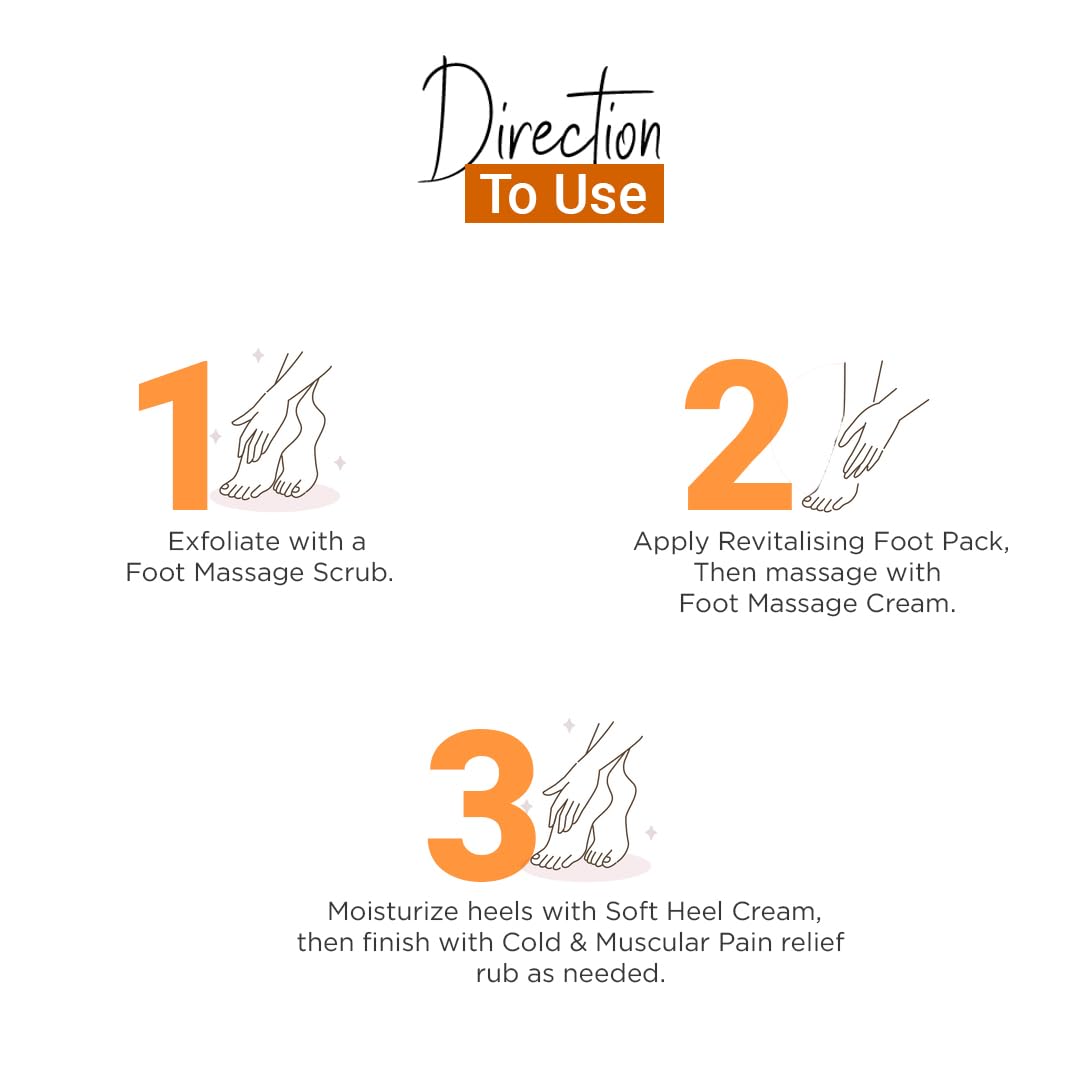 Direction
To Use

1
Exfoliate with a Foot Massage Scrub.

2
Apply Revitalising Foot Pack, Then massage with Foot Massage Cream.

3
Moisturize heels with Soft Heel Cream, then finish with Cold & Muscular Pain relief rub as needed.