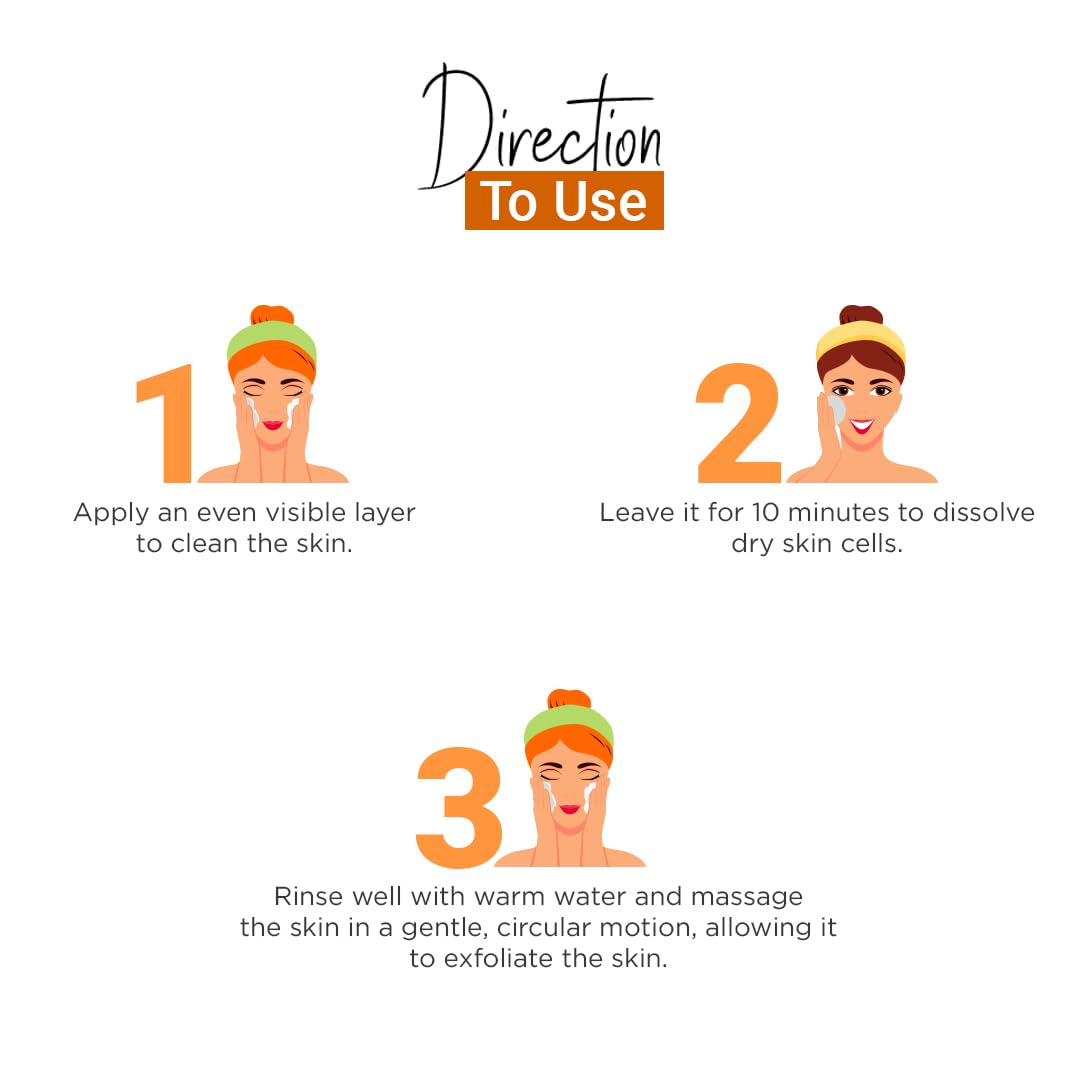 Direction
To Use

1
Apply an even visible layer to clean the skin.

2
Leave it for 10 minutes to dissolve dry skin cells.

3
Rinse well with warm water and massage the skin in a gentle, circular motion, allowing it to exfoliate the skin.