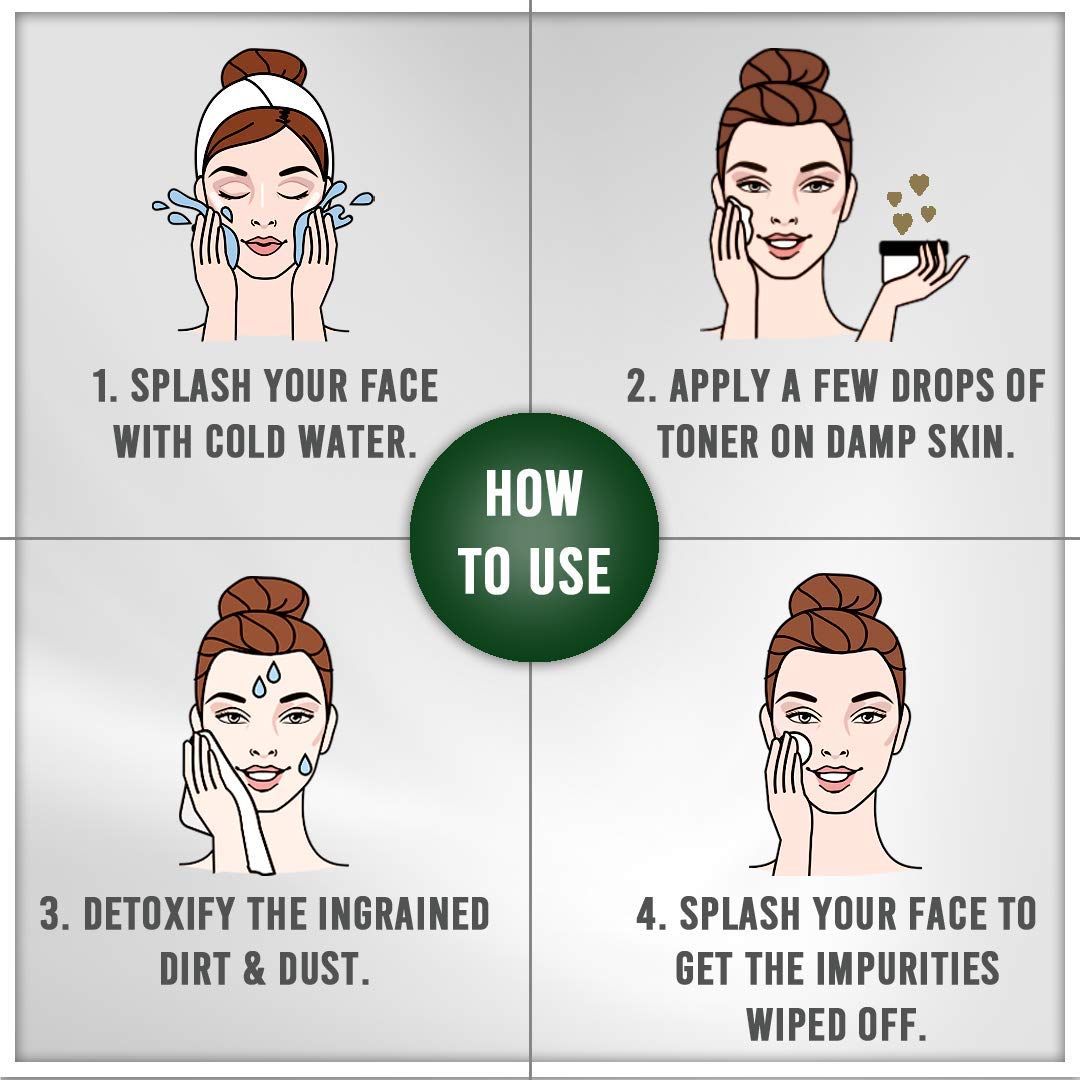 1. SPLASH YOUR FACE WITH COLD WATER.

2. APPLY A FEW DROPS OF TONER ON DAMP SKIN.

HOW TO USE

3. DETOXIFY THE INGRAINED DIRT & DUST.

4. SPLASH YOUR FACE TO GET THE IMPURITIES WIPED OFF.