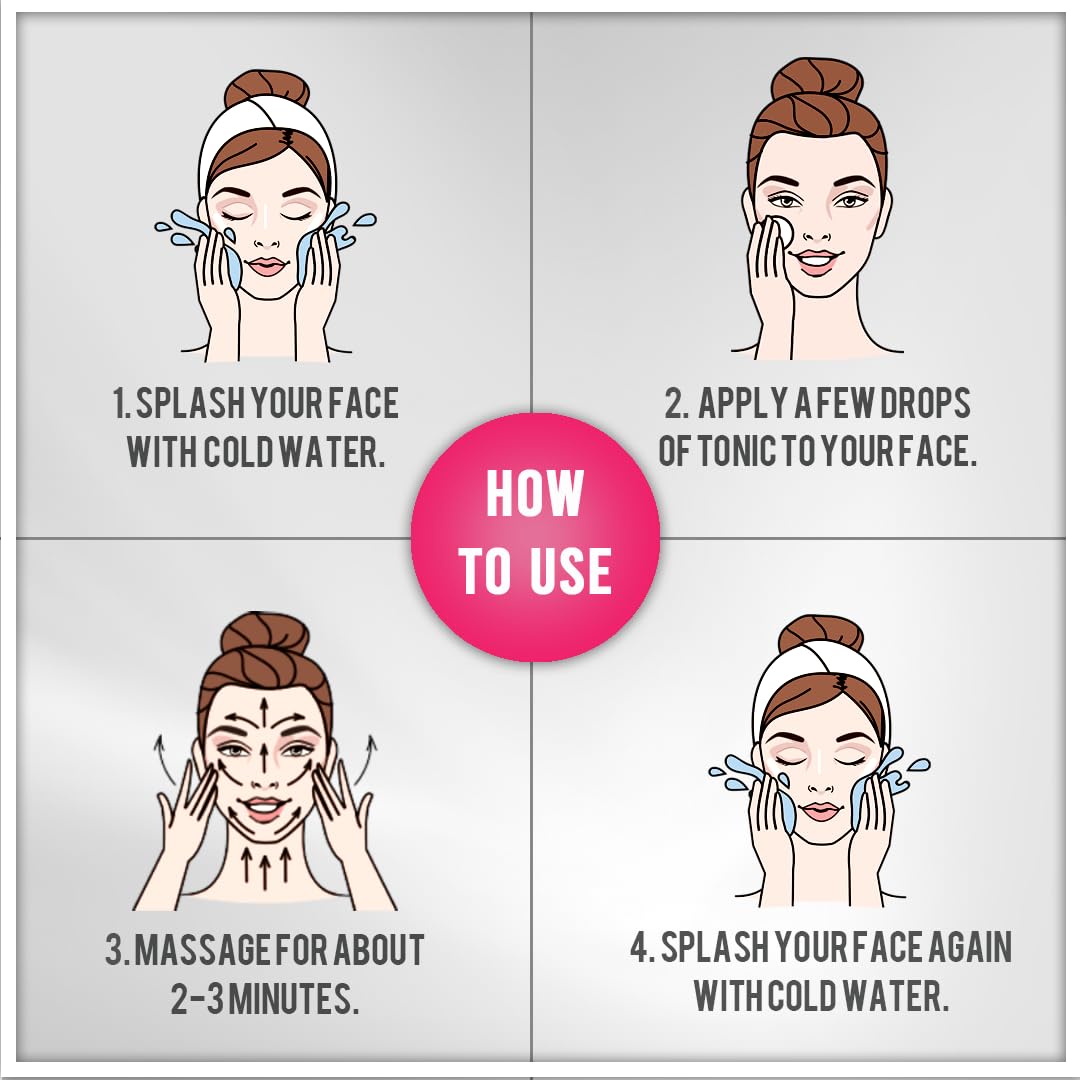 1. SPLASH YOUR FACE WITH COLD WATER.

2. APPLY A FEW DROPS OF TONIC TO YOUR FACE.

HOW TO USE

3. MASSAGE FOR ABOUT 2-3 MINUTES.

4. SPLASH YOUR FACE AGAIN WITH COLD WATER.