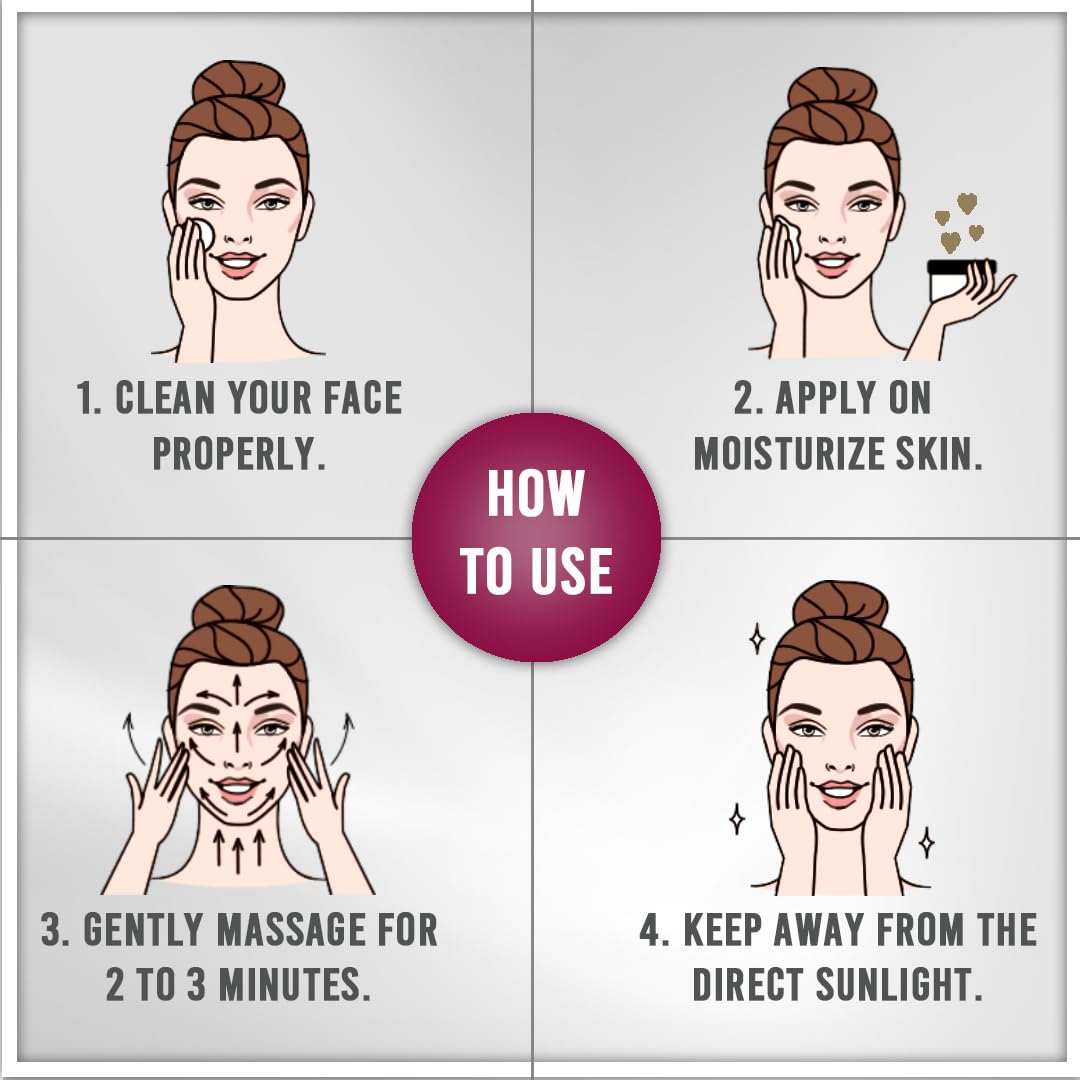 1. CLEAN YOUR FACE PROPERLY.

2. APPLY ON MOISTURIZE SKIN.

HOW TO USE

3. GENTLY MASSAGE FOR 2 TO 3 MINUTES.

4. KEEP AWAY FROM THE DIRECT SUNLIGHT.