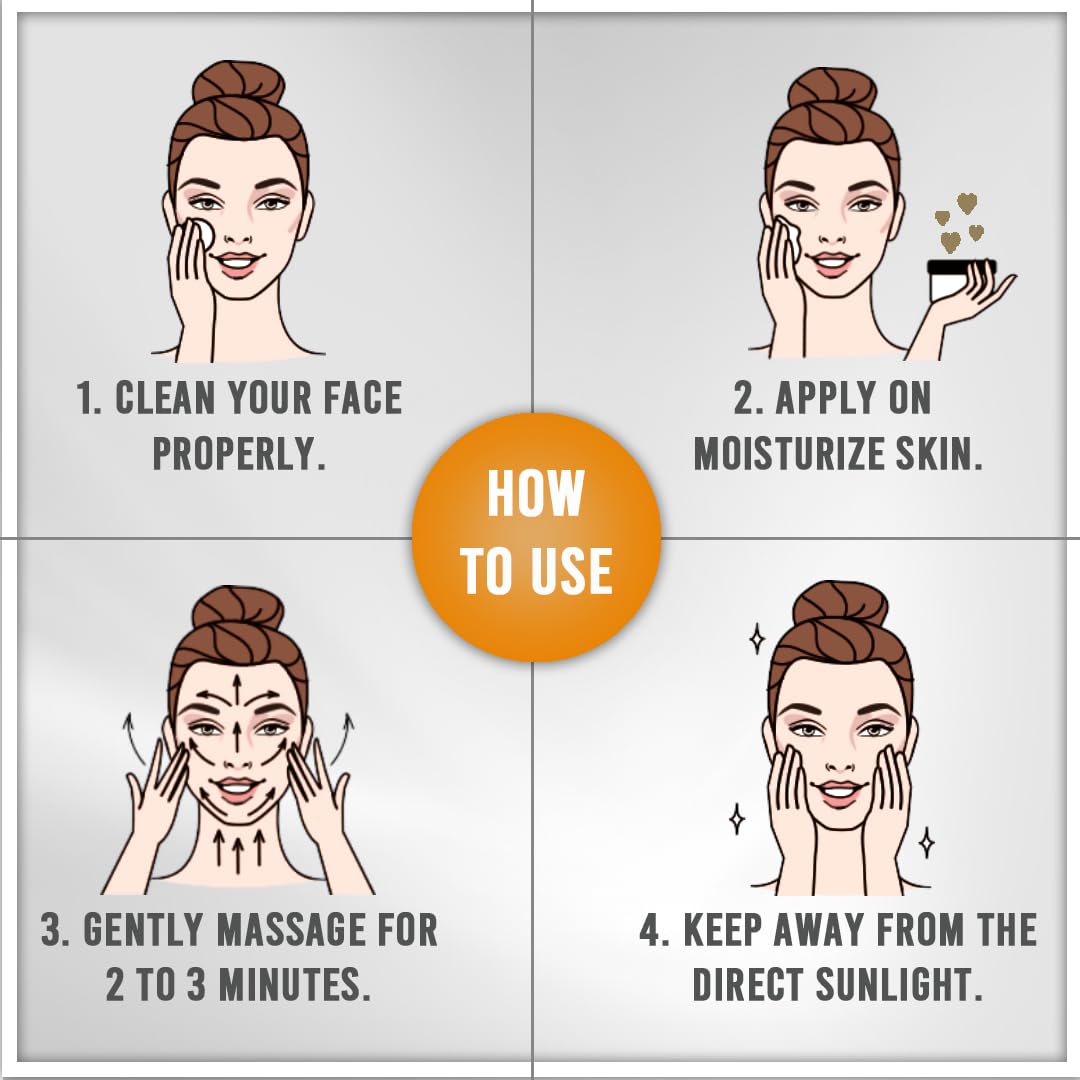 1. CLEAN YOUR FACE PROPERLY.

2. APPLY ON MOISTURIZE SKIN.

HOW TO USE

3. GENTLY MASSAGE FOR 2 TO 3 MINUTES.

4. KEEP AWAY FROM THE DIRECT SUNLIGHT.