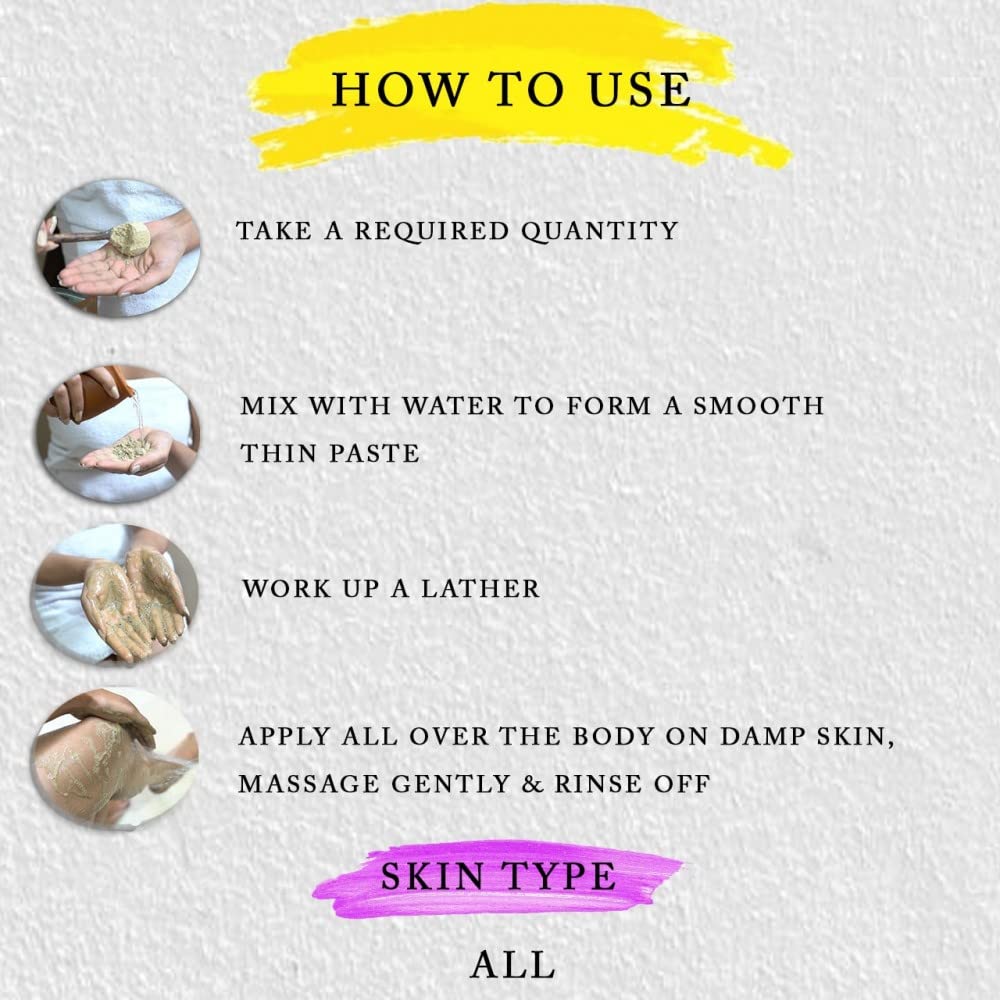 HOW TO USE

TAKE A REQUIRED QUANTITY

MIX WITH WATER TO FORM A SMOOTH THIN PASTE

WORK UP A LATHER

APPLY ALL OVER THE BODY ON DAMP SKIN, MASSAGE GENTLY & RINSE OFF

SKIN TYPE

ALL