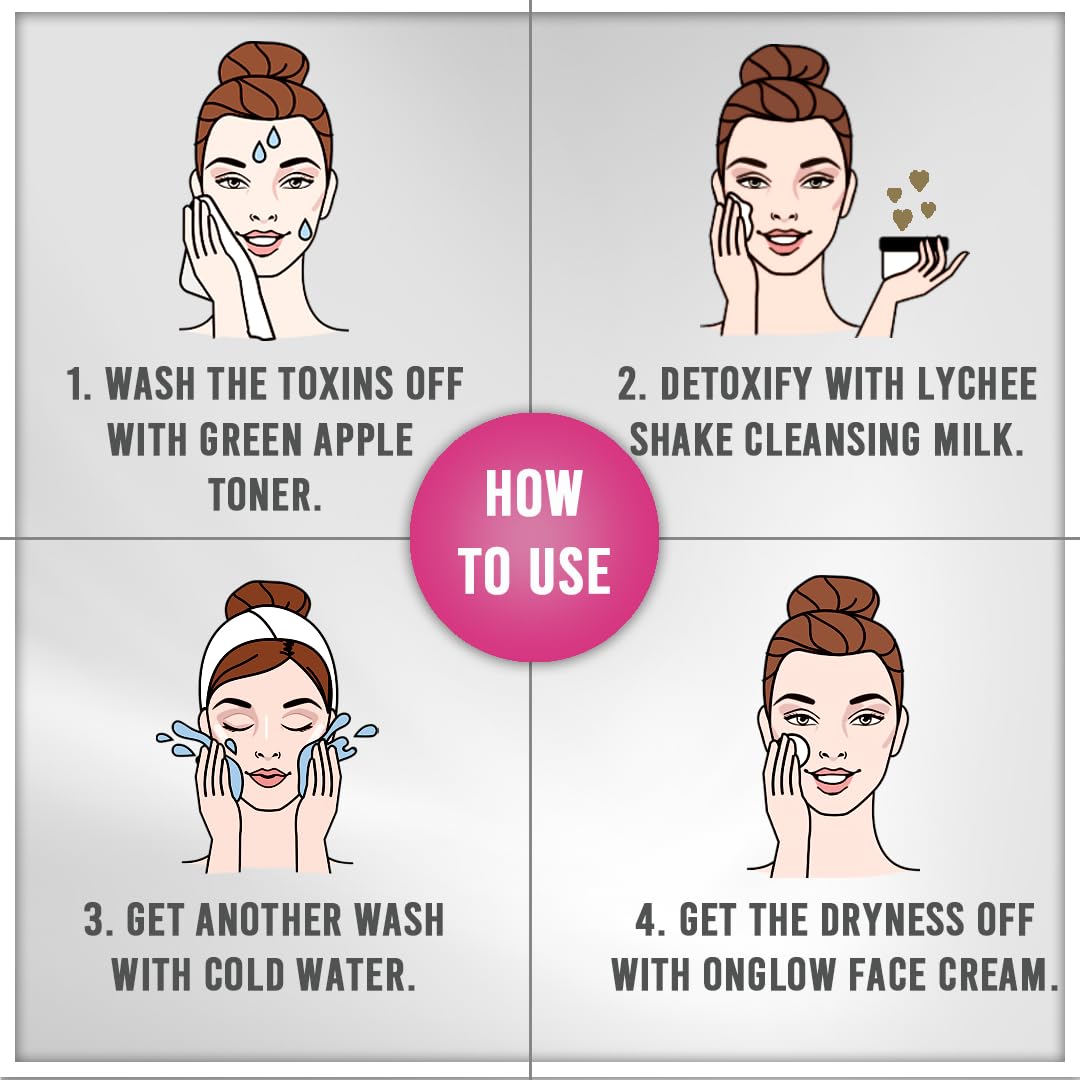 1. WASH THE TOXINS OFF WITH GREEN APPLE TONER.

2. DETOXIFY WITH LYCHEE SHAKE CLEANSING MILK.

HOW TO USE

3. GET ANOTHER WASH WITH COLD WATER.

4. GET THE DRYNESS OFF WITH ONGLOW FACE CREAM.