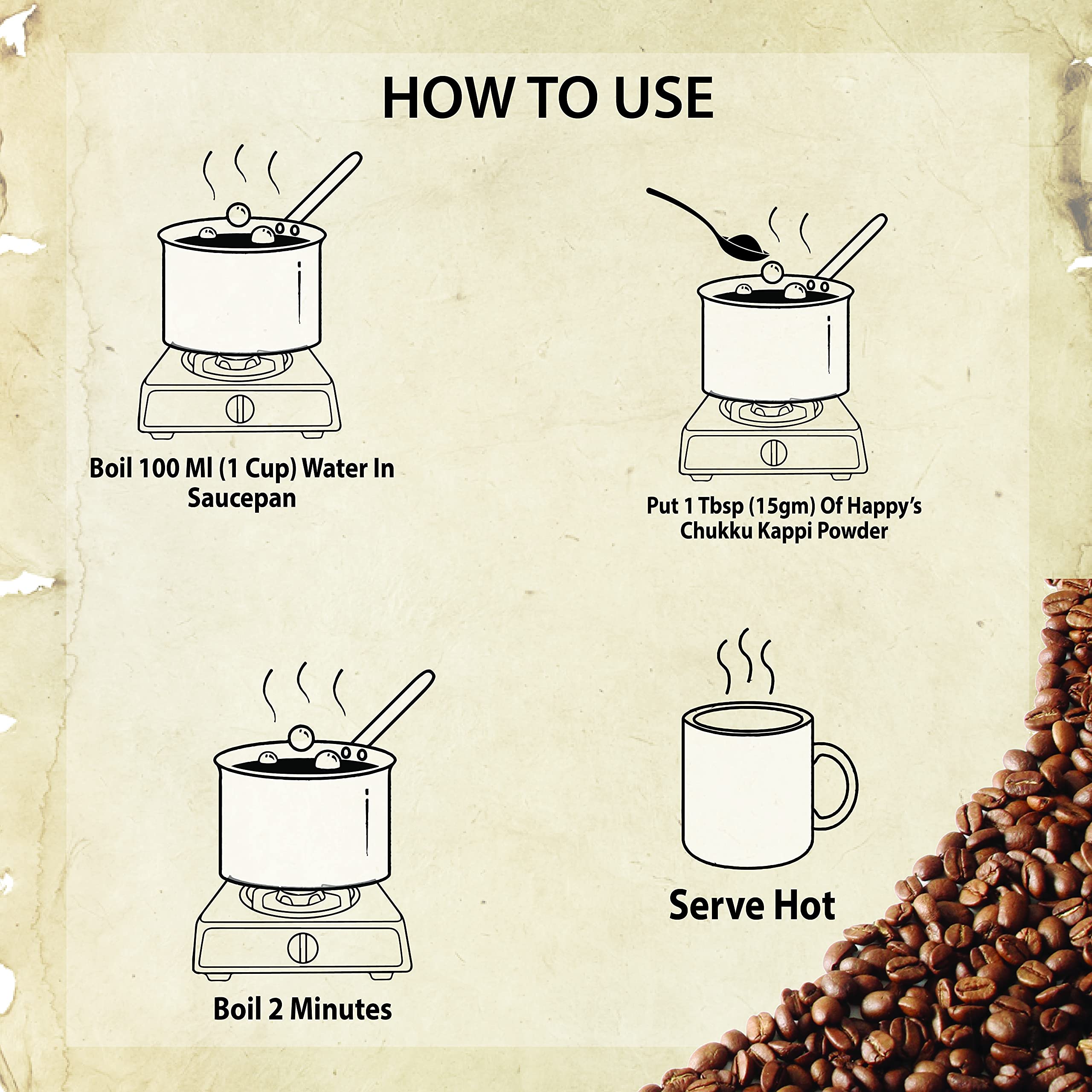 HOW TO USE

Boil 100 Ml (1 Cup) Water In Saucepan

Put 1 Tbsp (15gm) Of Happy's Chukku Kappi Powder

Boil 2 Minutes

Serve Hot