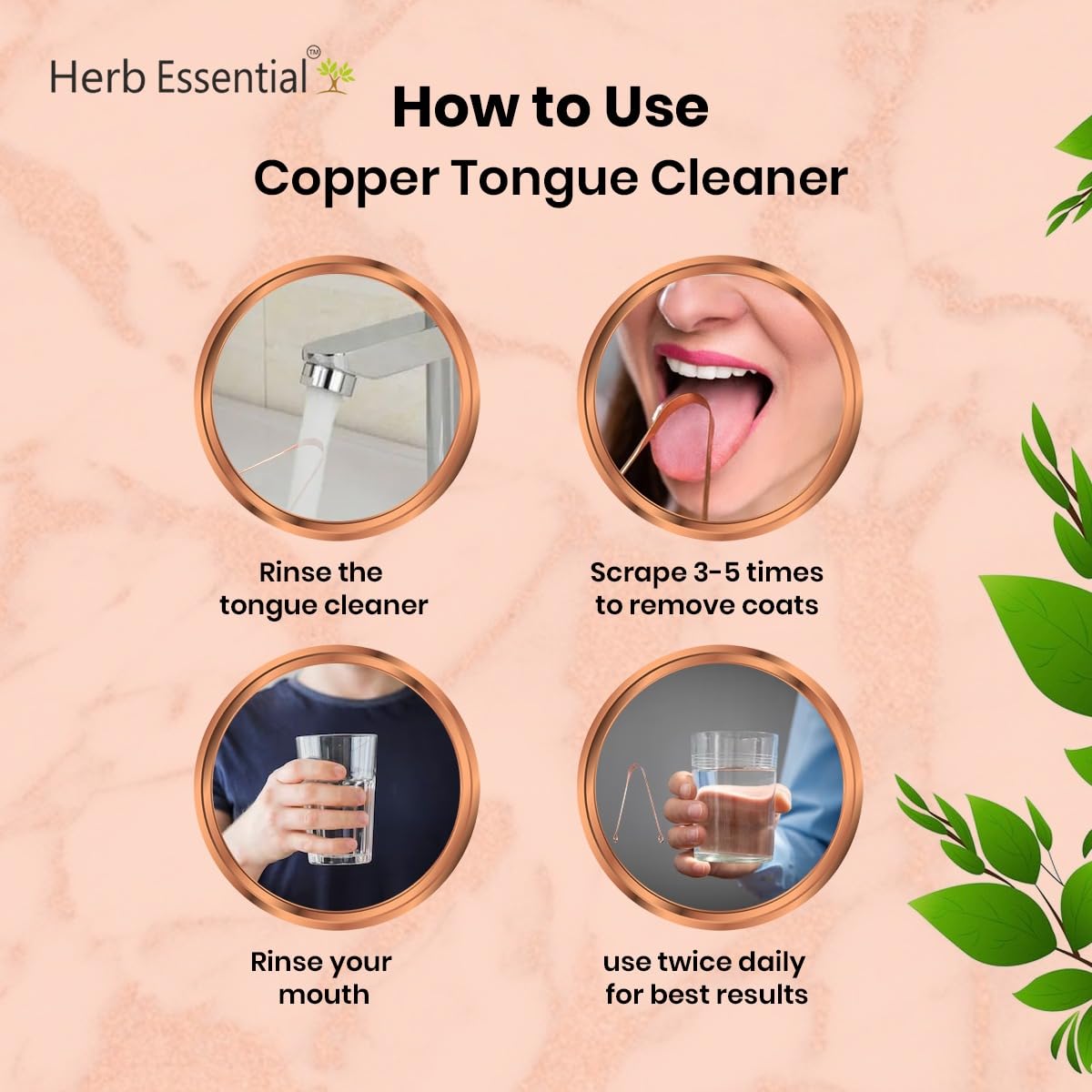 Herb Essential™

How to Use
Copper Tongue Cleaner

Rinse the tongue cleaner

Scrape 3-5 times to remove coats

Rinse your mouth

use twice daily for best results