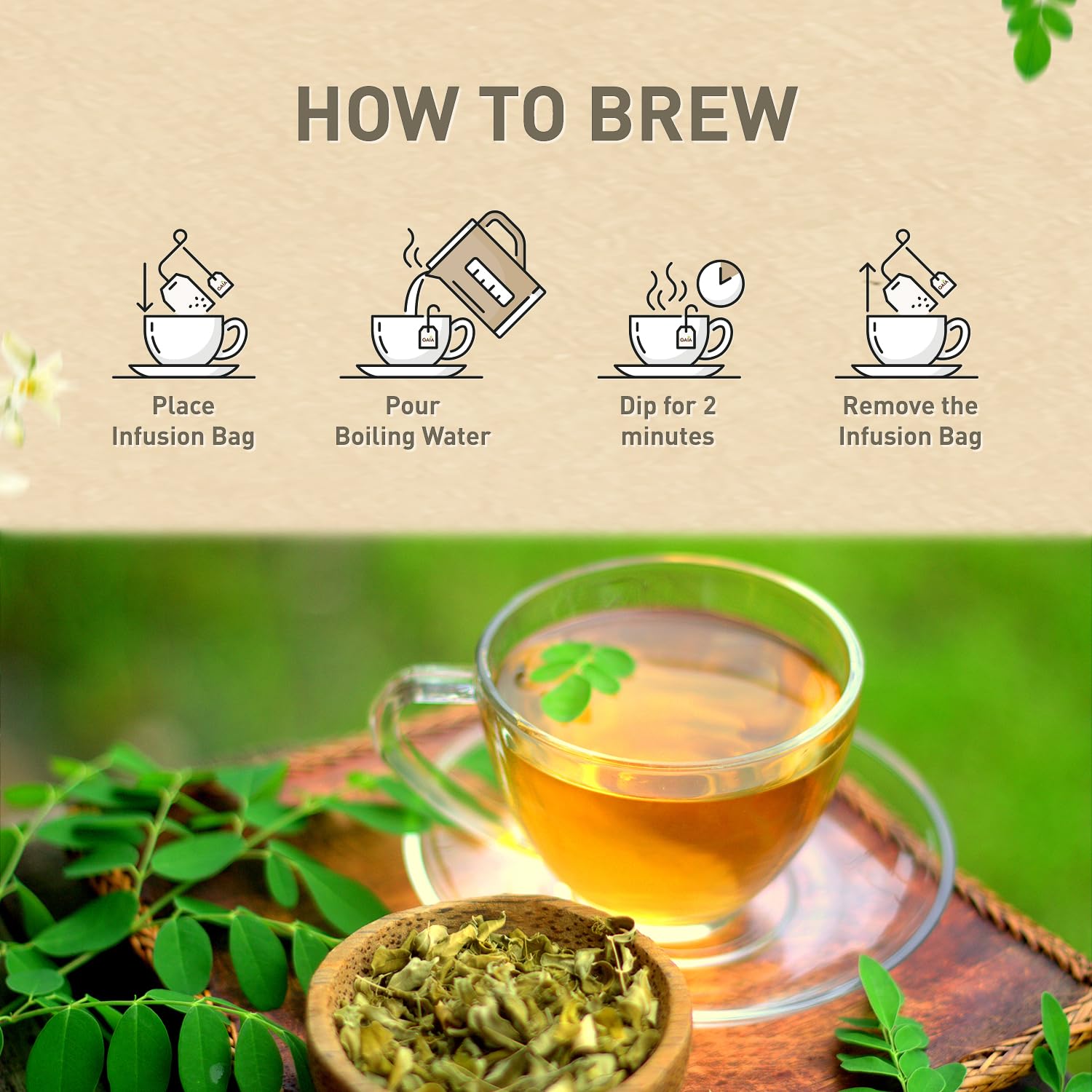 HOW TO BREW

GAIA

Place Infusion Bag

GAIA

Pour Boiling Water

GAIA

Dip for 2 minutes

GAIA

Remove the Infusion Bag